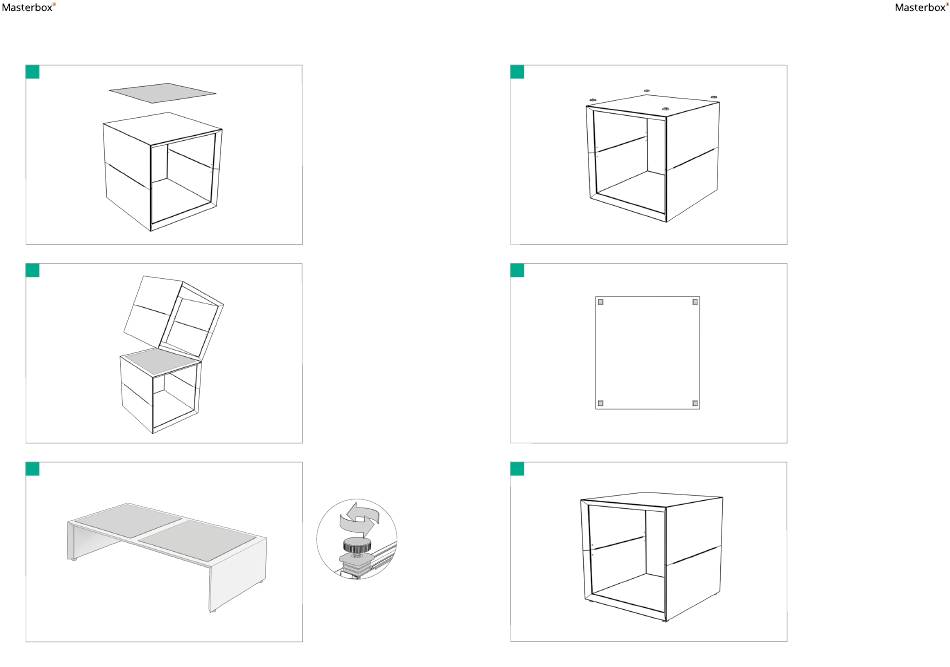 Masterbox®

Masterbox®