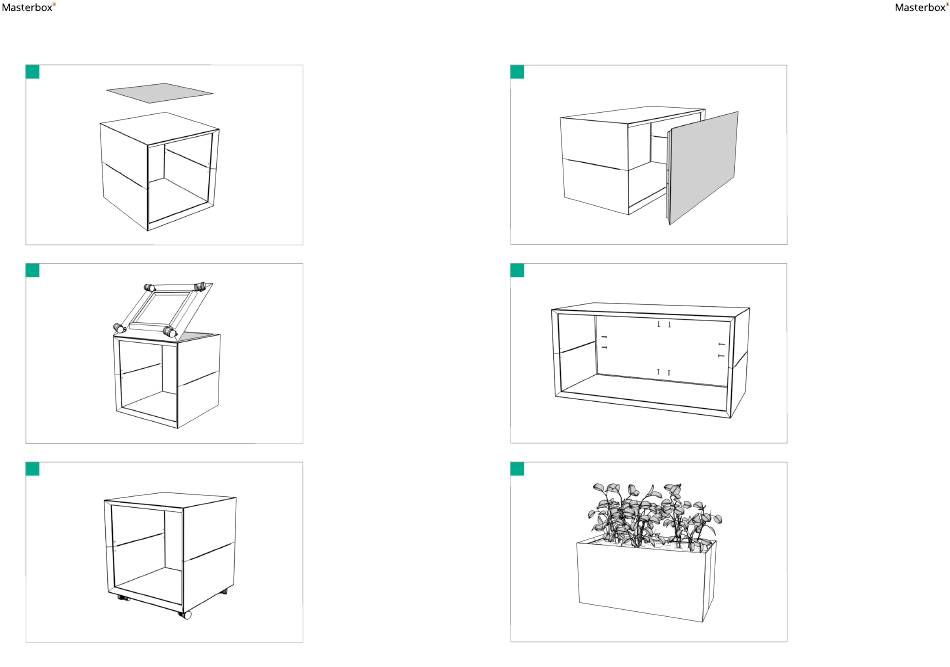 Masterbox®

Masterbox®