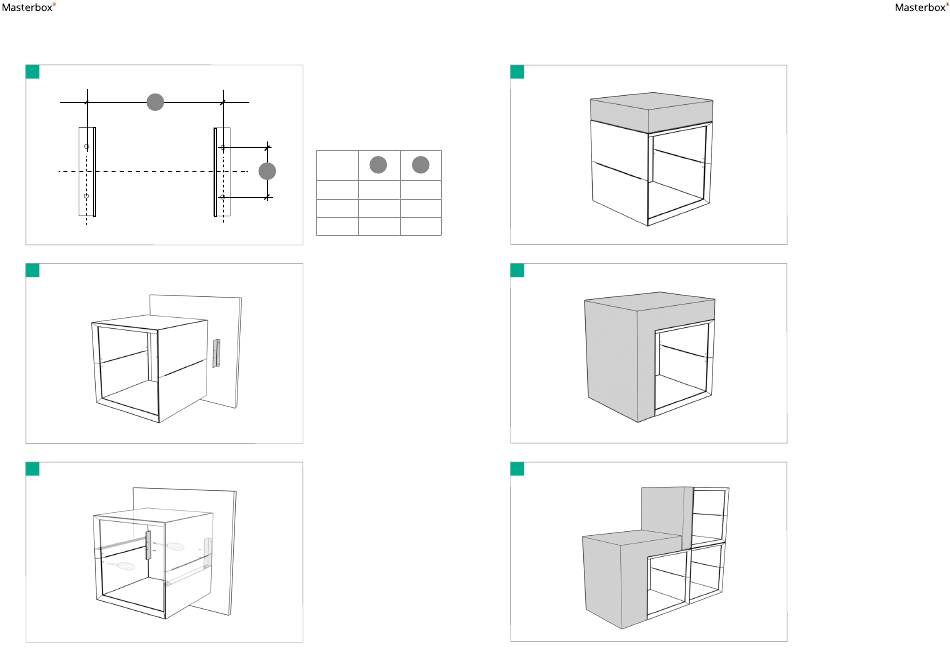 Masterbox®

Masterbox®