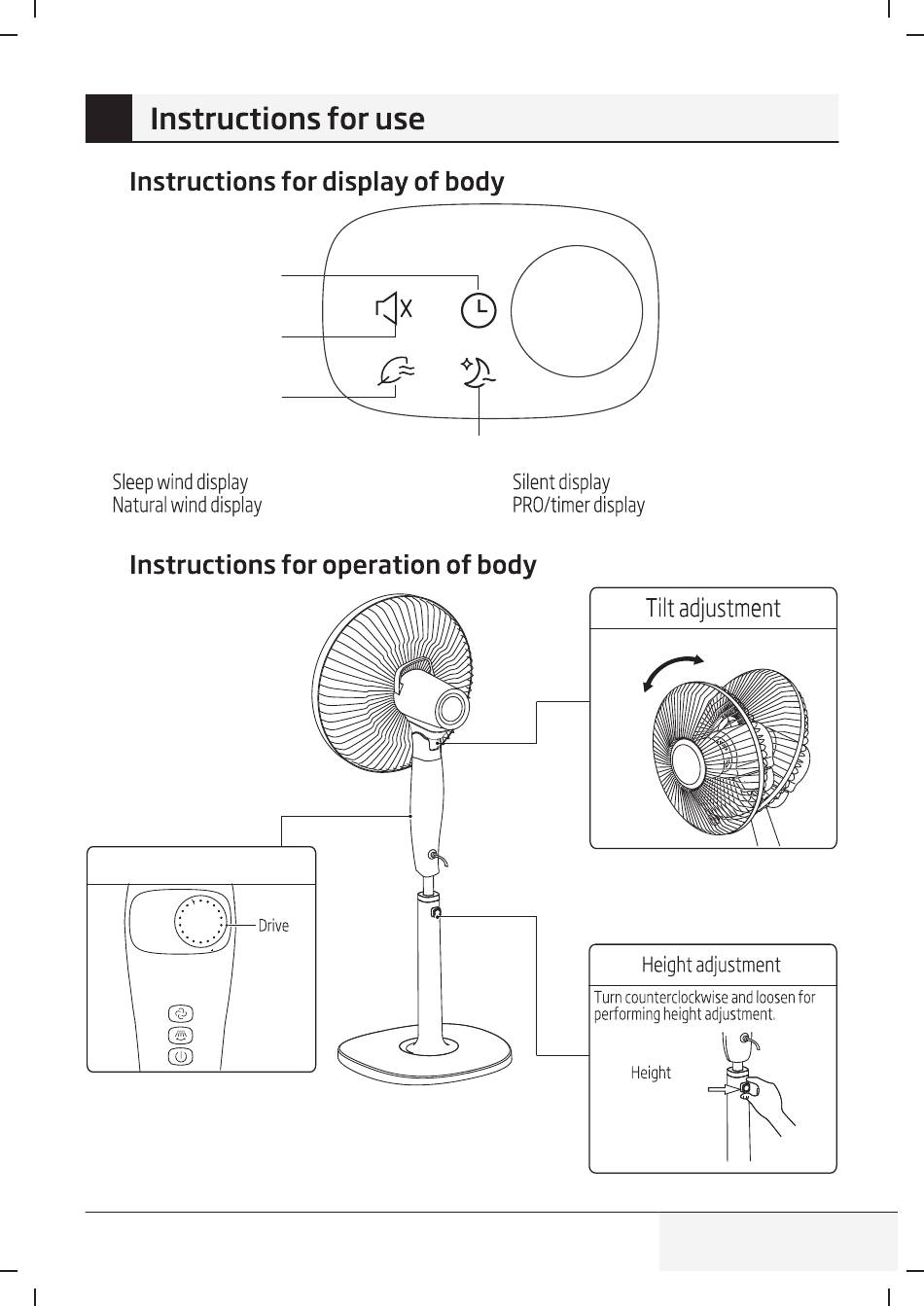 Instructions for use

Instructions for display of body

Sleep wind display
Natural wind display

Silent display
PRO/timer display

Instructions for operation of body

Tilt adjustment

Drive

Height adjustment

Turn counterclockwise and loosen for performing height adjustment.

Height