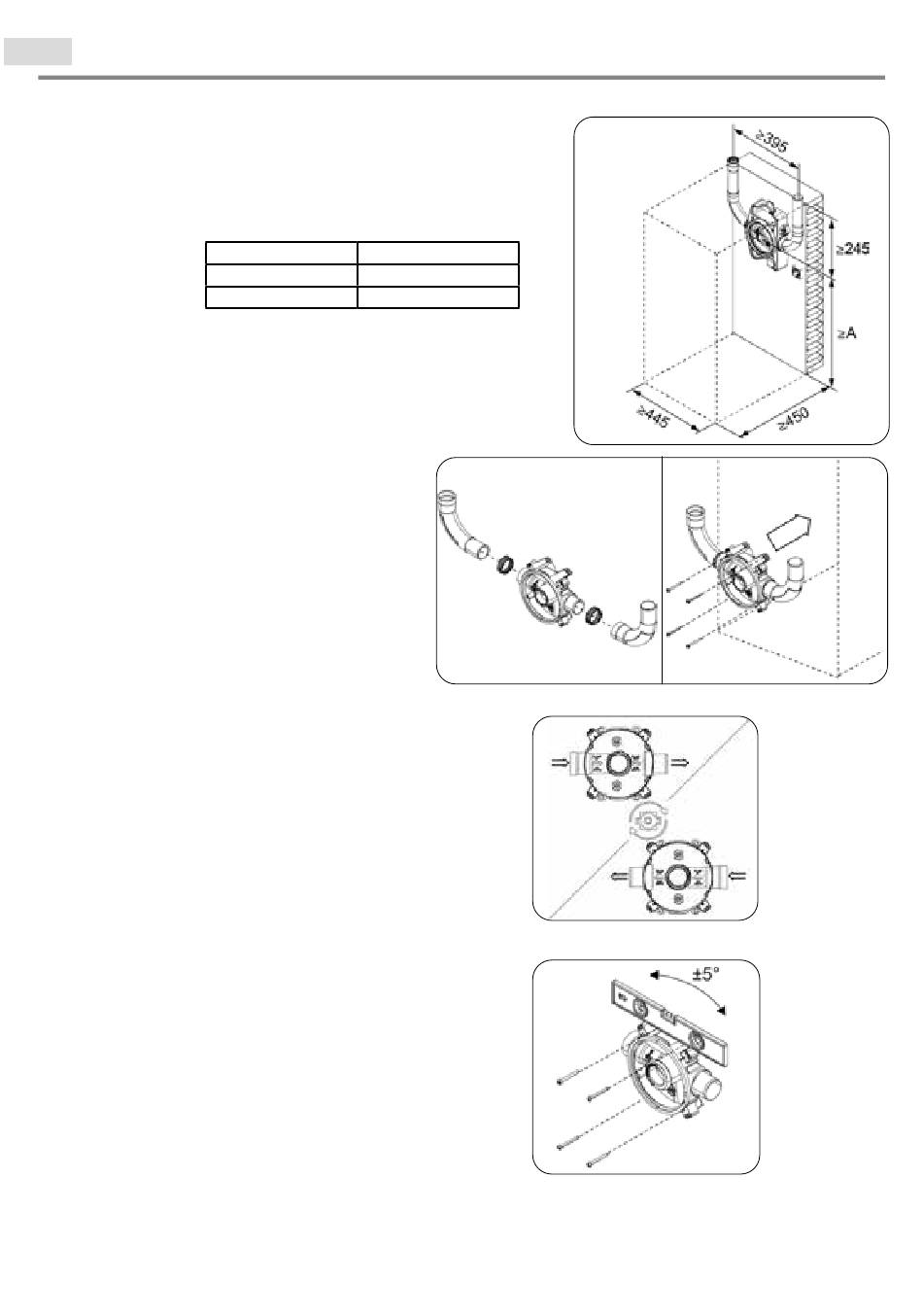 ≥395

≥245

≥A

≥445

≥450

±5°