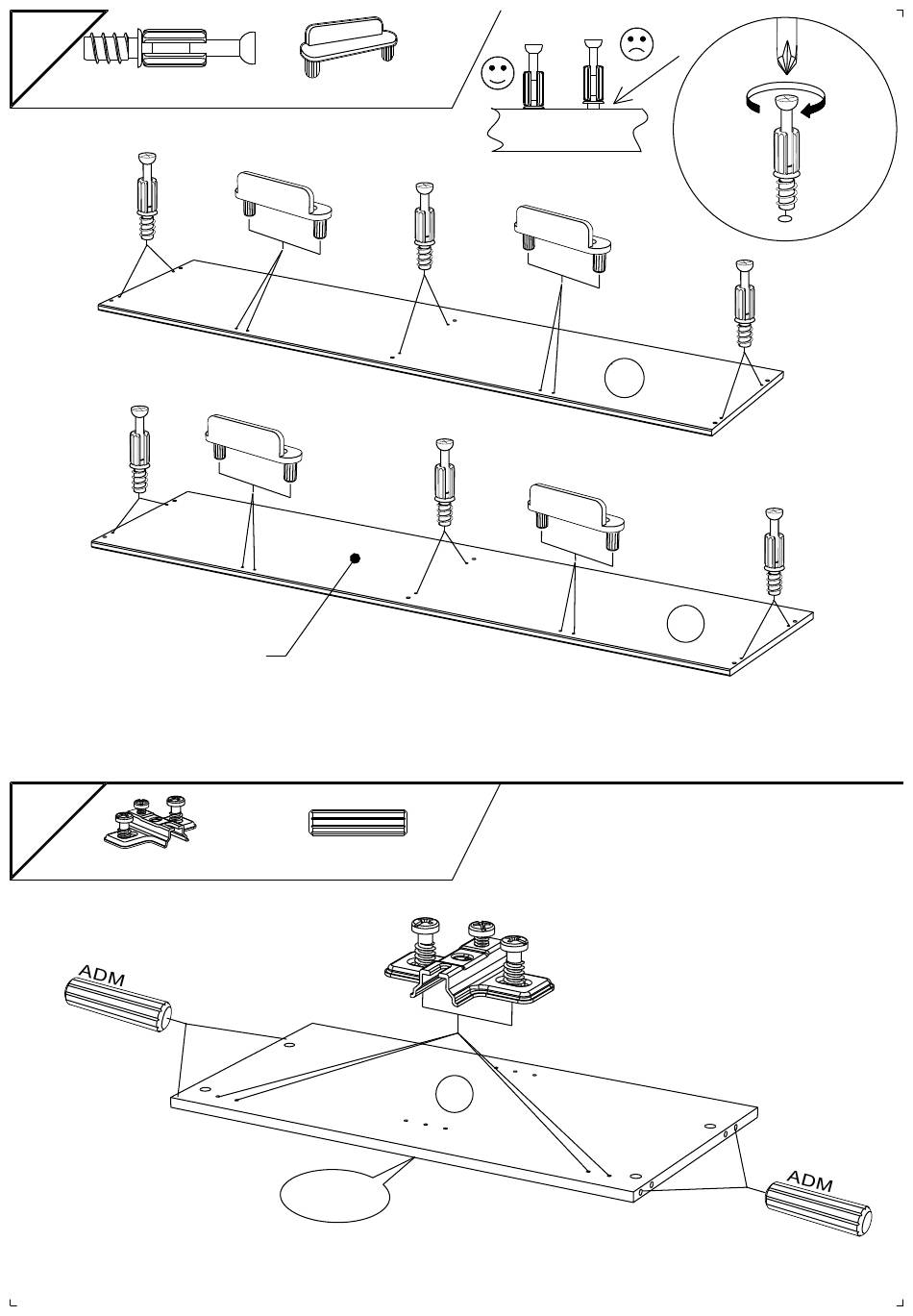 ADM

ADM