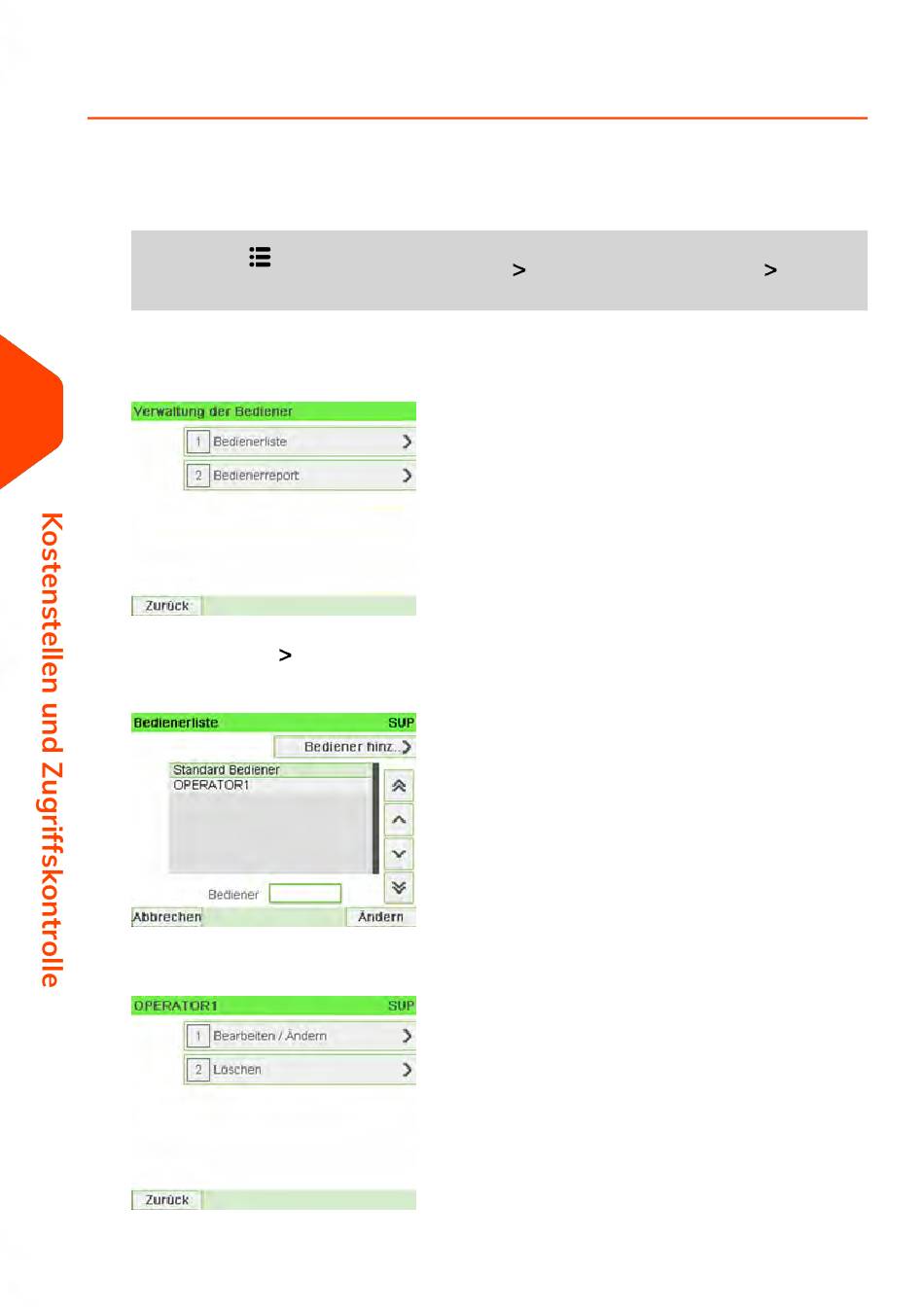 > >

Verwaltung der Bediener

1 Bedienerliste

2 Bedienerreport

Zurück

>

Bedienerliste SUP

Bediener hinz...

Standard Bediener
OPERATOR1

Bediener

Abbrechen Ändern

OPERATOR1 SUP

1 Bearbeiten / Ändern

2 Löschen

Zurück

Kostenstellen und Zugriffskontrolle