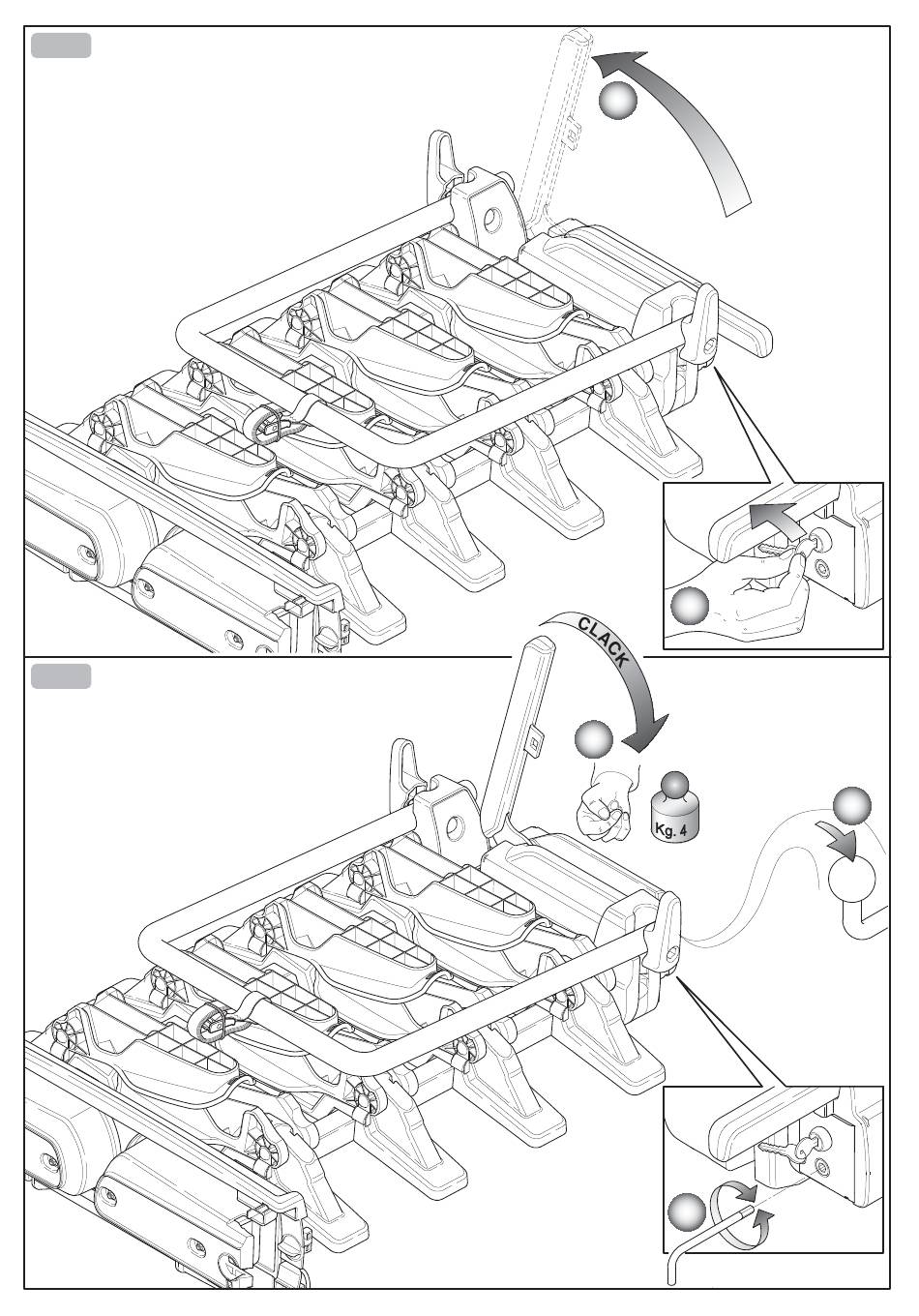 CLACK

Kg. 4