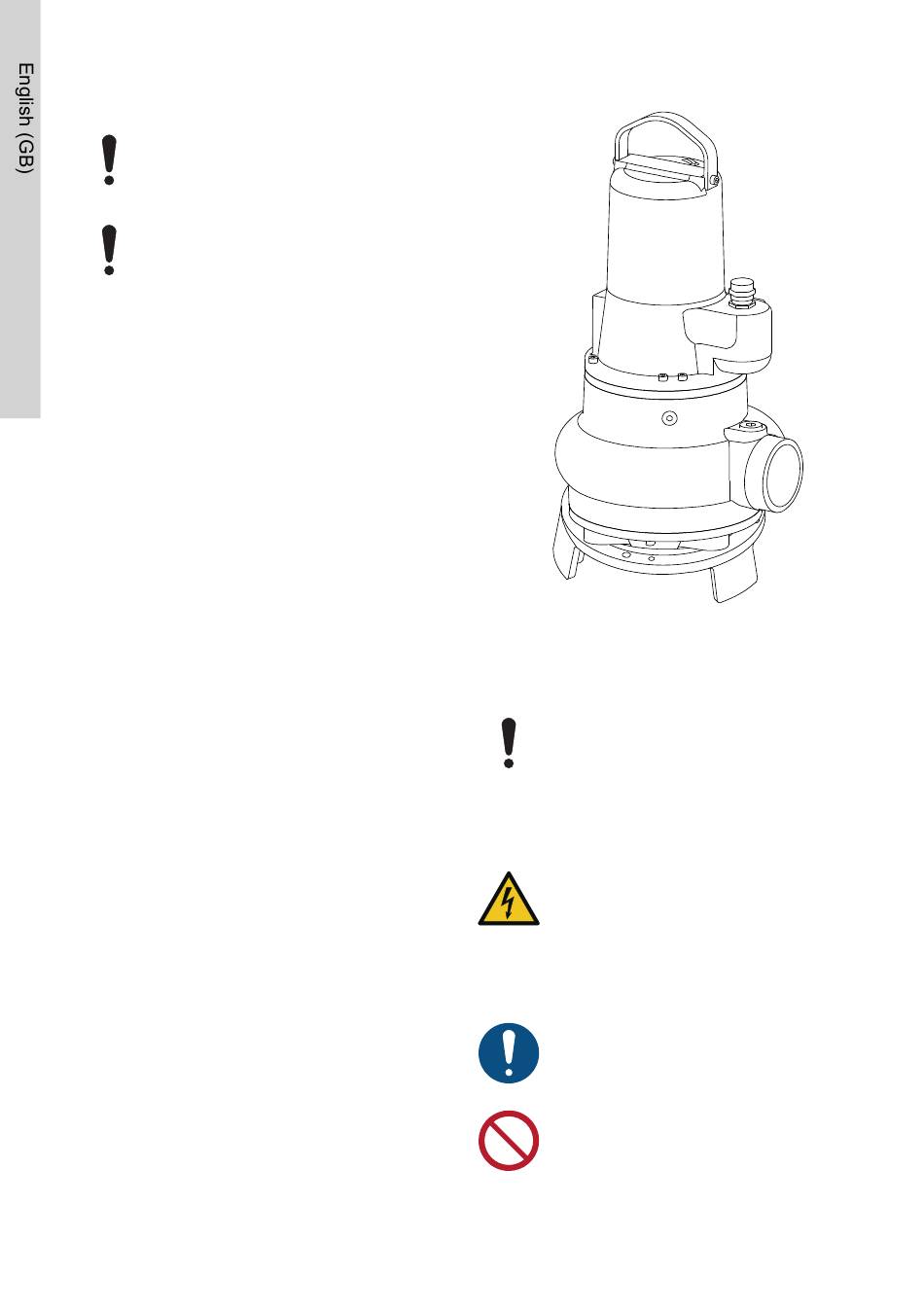 English (GB)