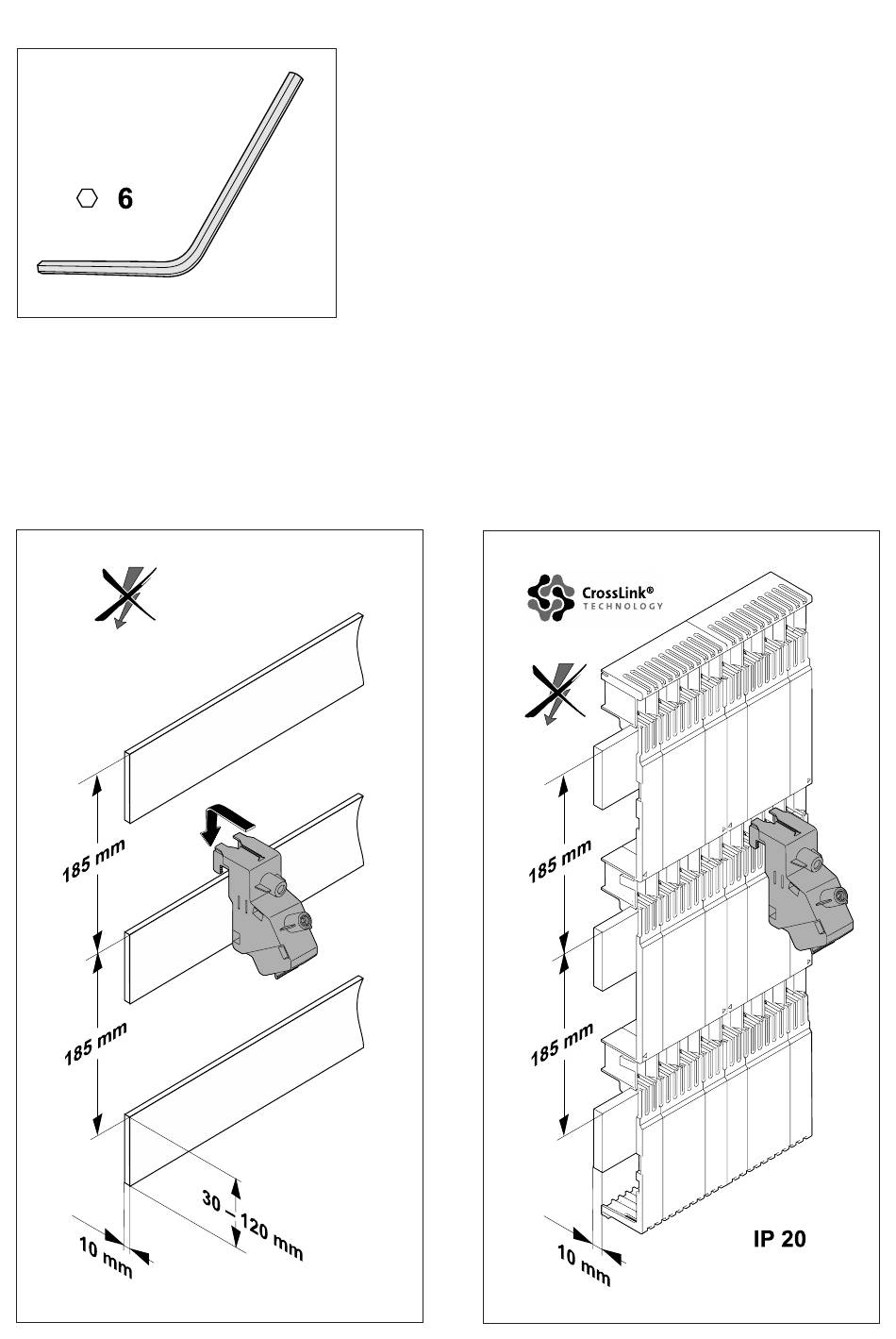 6

185 mm

185 mm

30 – 120 mm

10 mm

CrossLink®
TECHNOLOGY

185 mm

185 mm

10 mm

IP 20