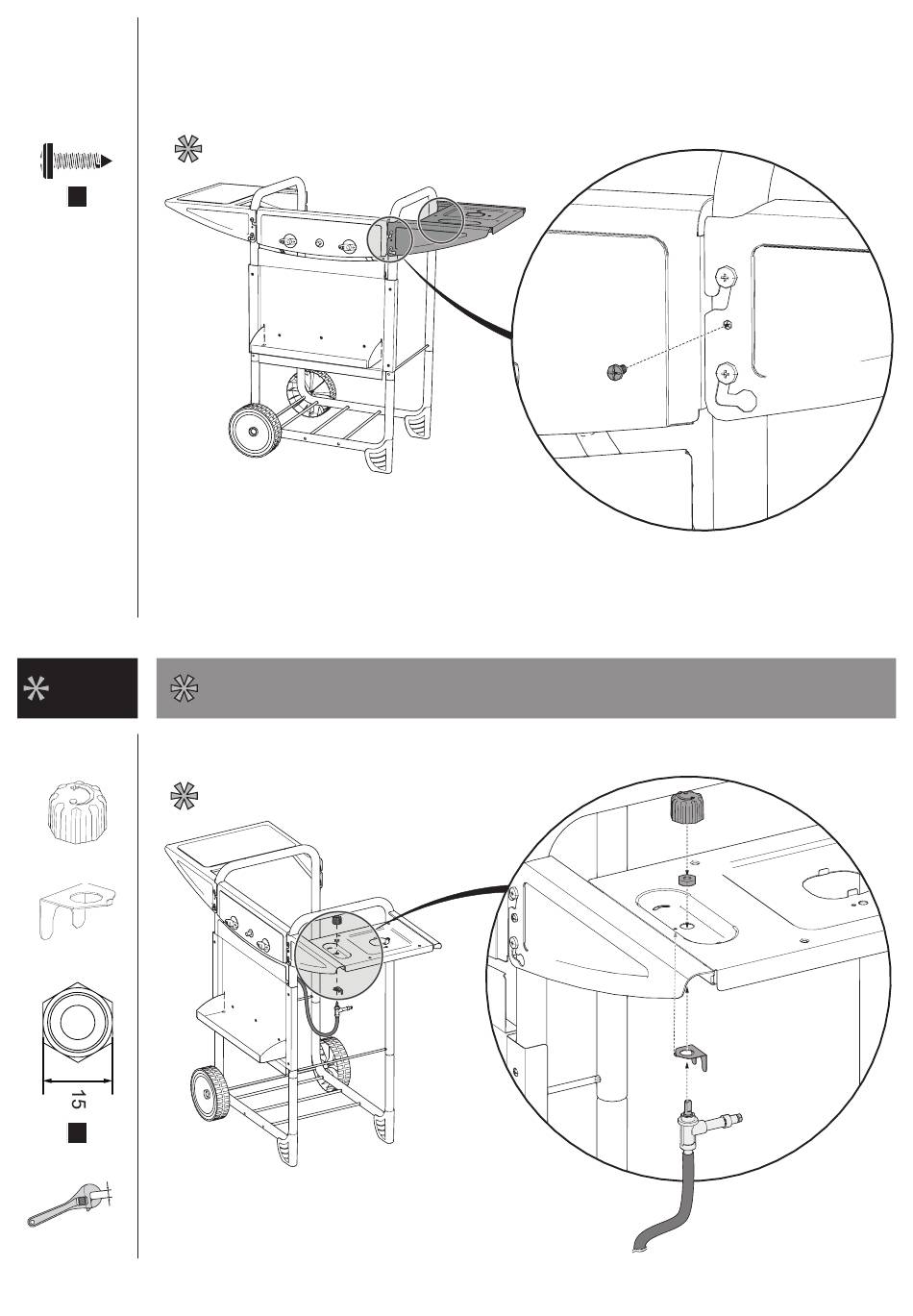 15