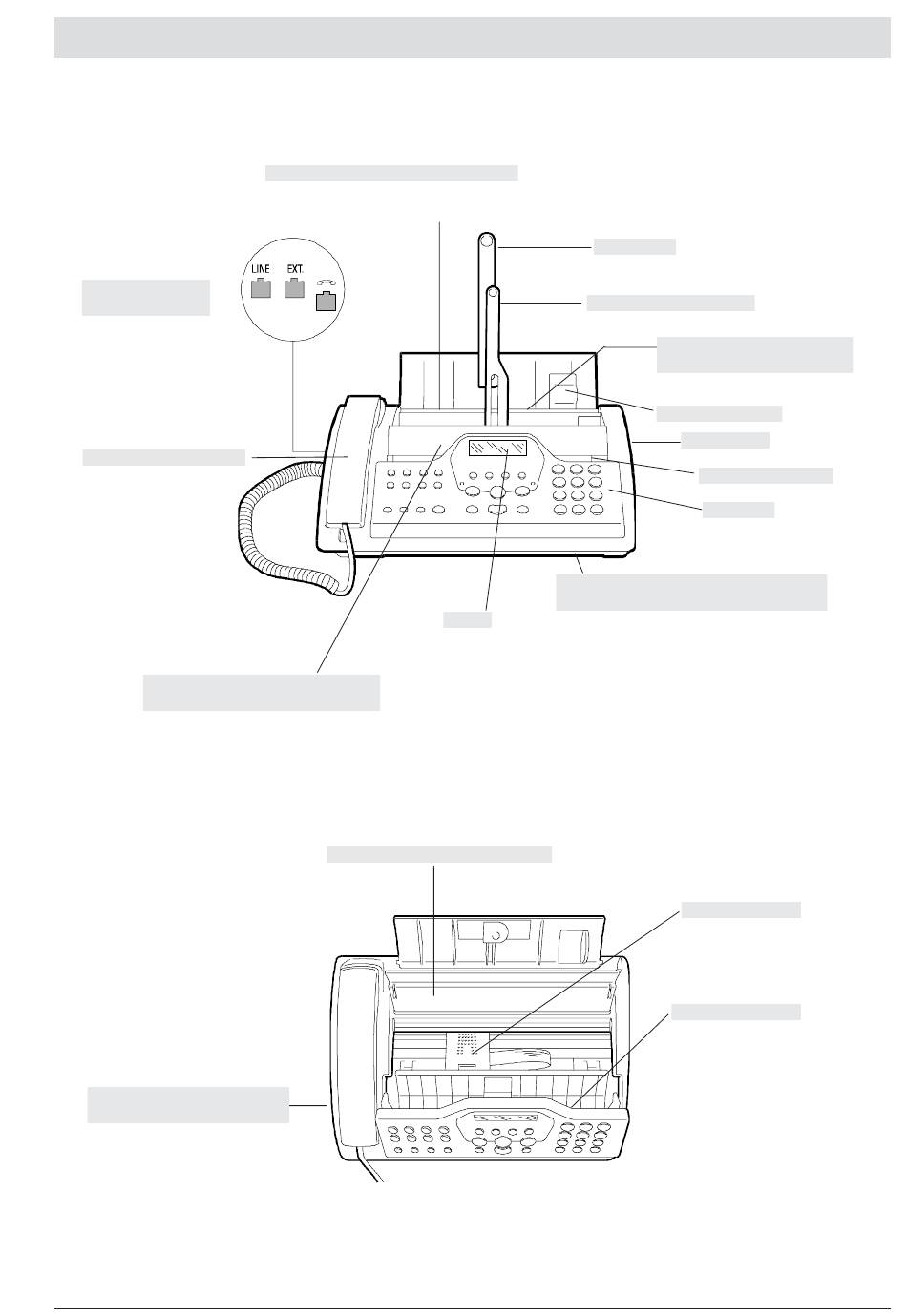 LINE EXT.