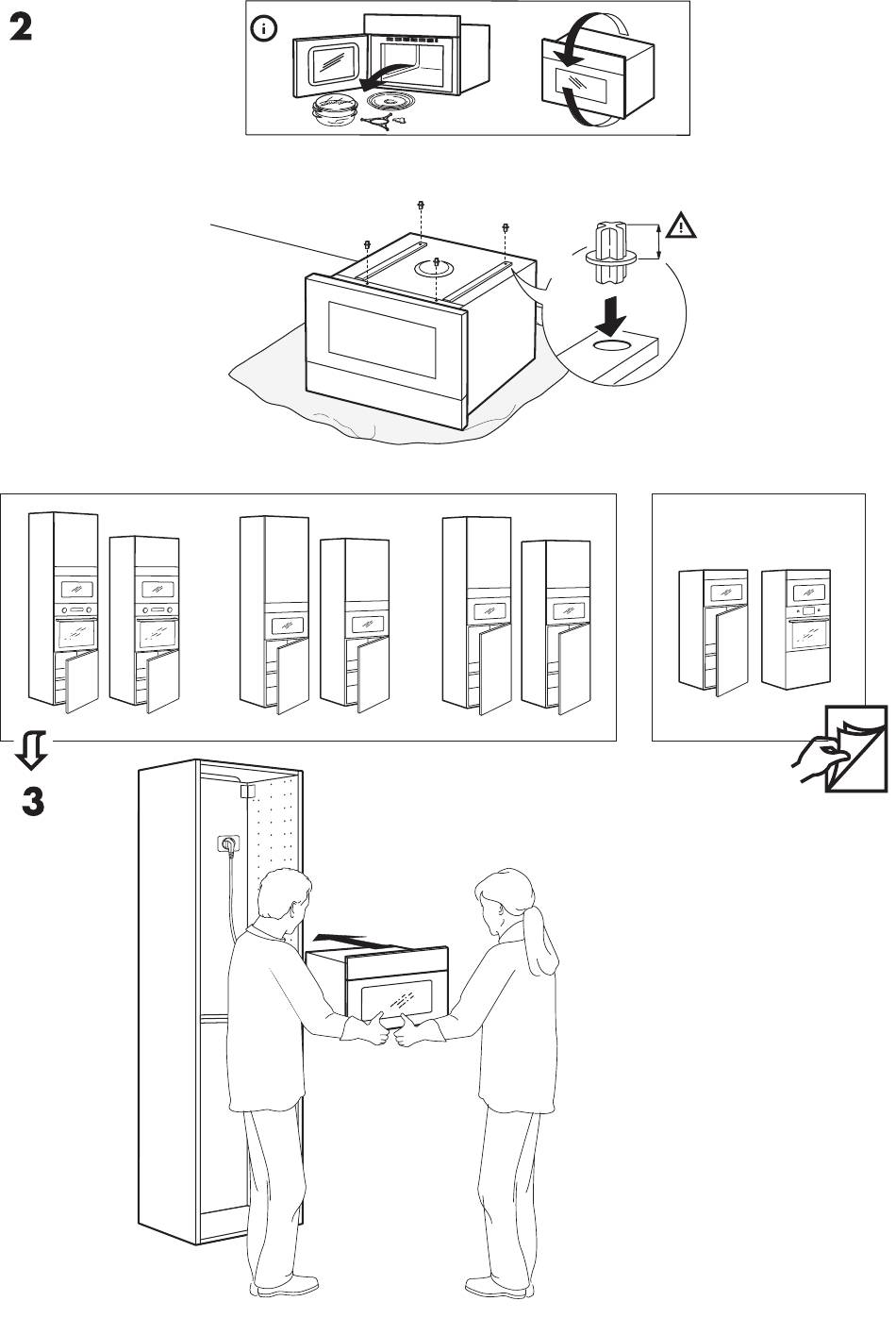 2

3