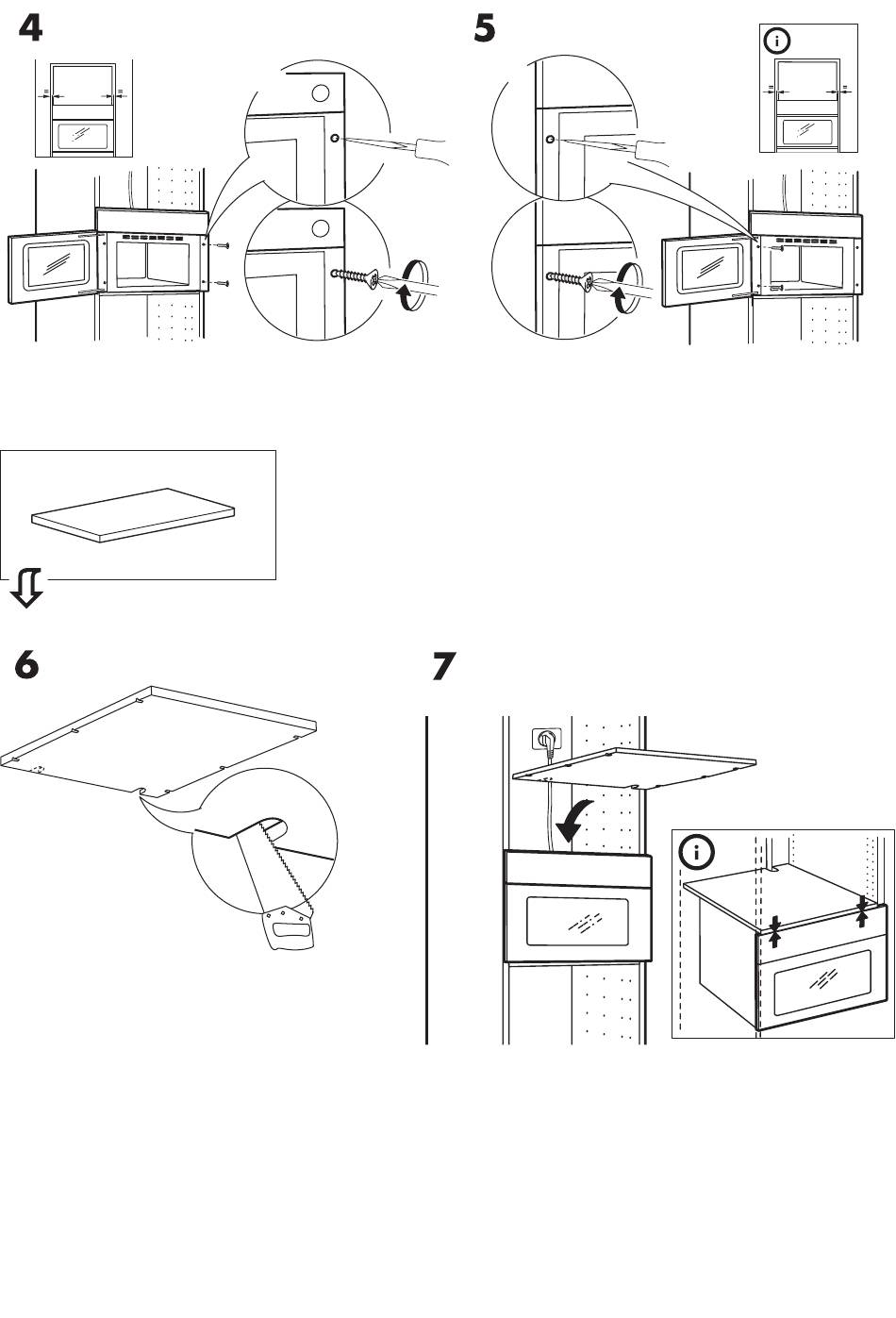 4

=

=

5

i

=

=

6

7

i