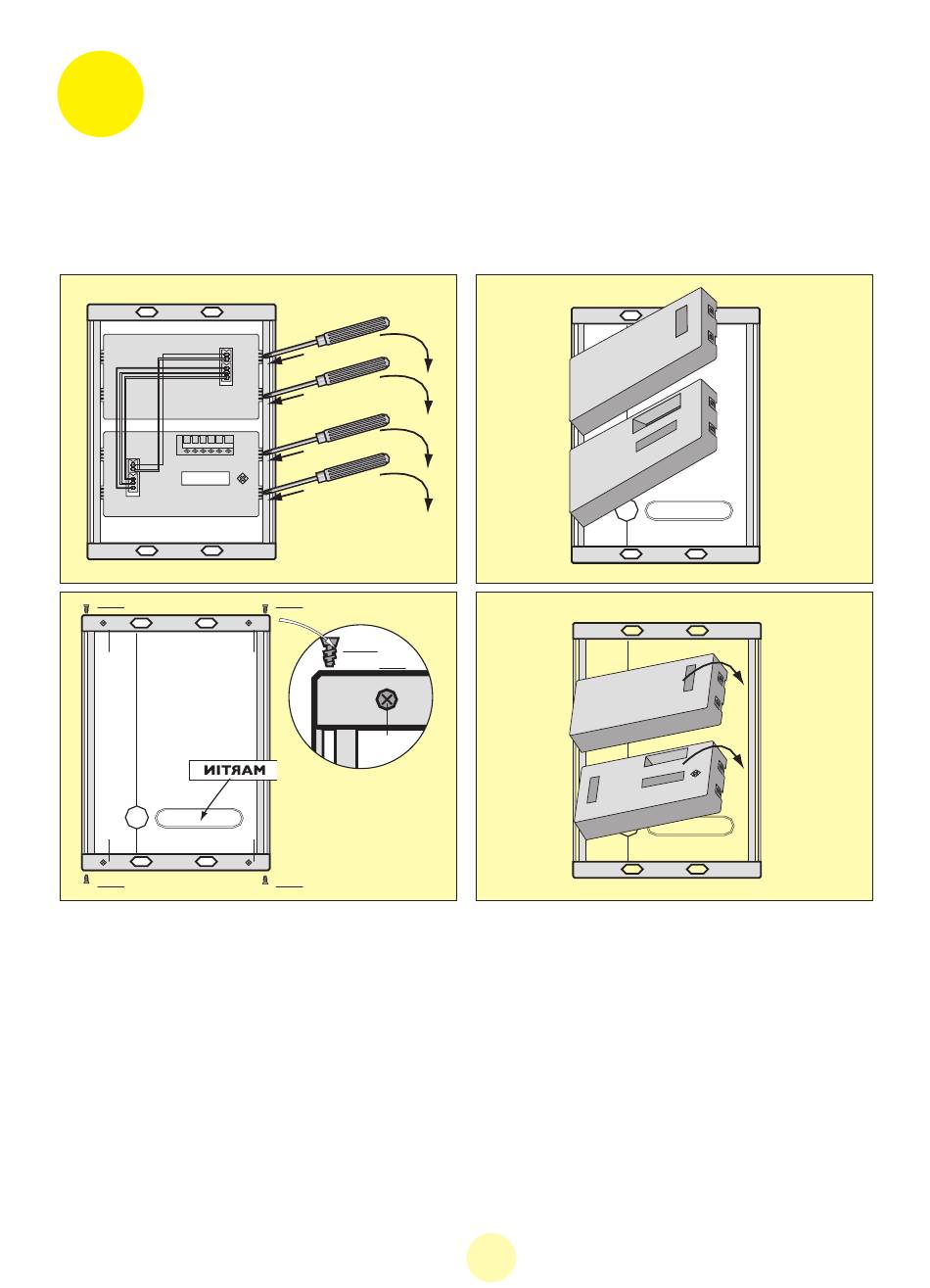 MARTIN