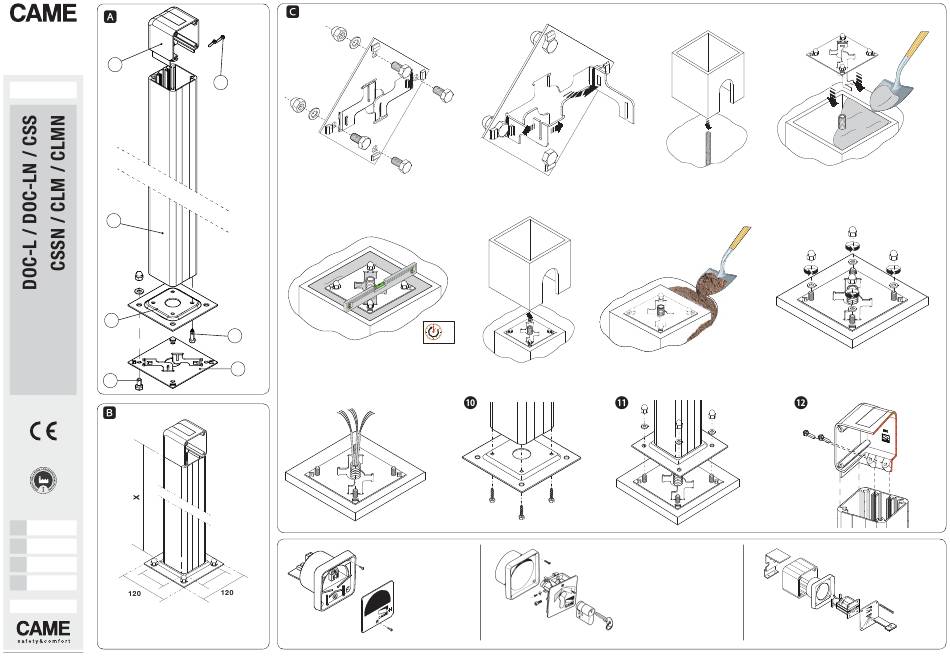 CAME

DOC-L / DOC-LN / CSS
CSSN / CLM / CLMN

CE

CAME
safety&comfort

A

B

X

120

120

C

10

11

12