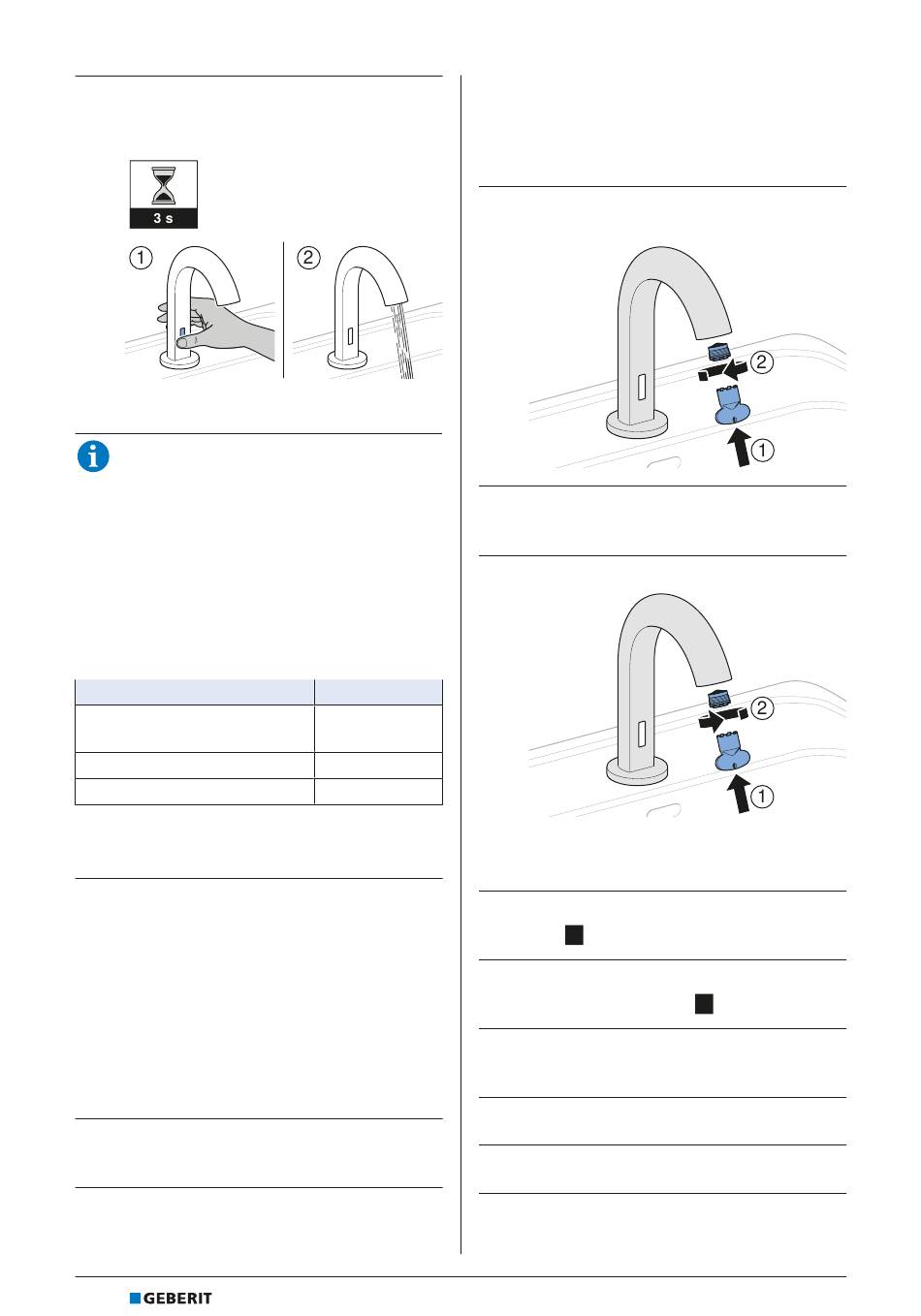 3 s

1 2

2

1

2

1

GEBERIT