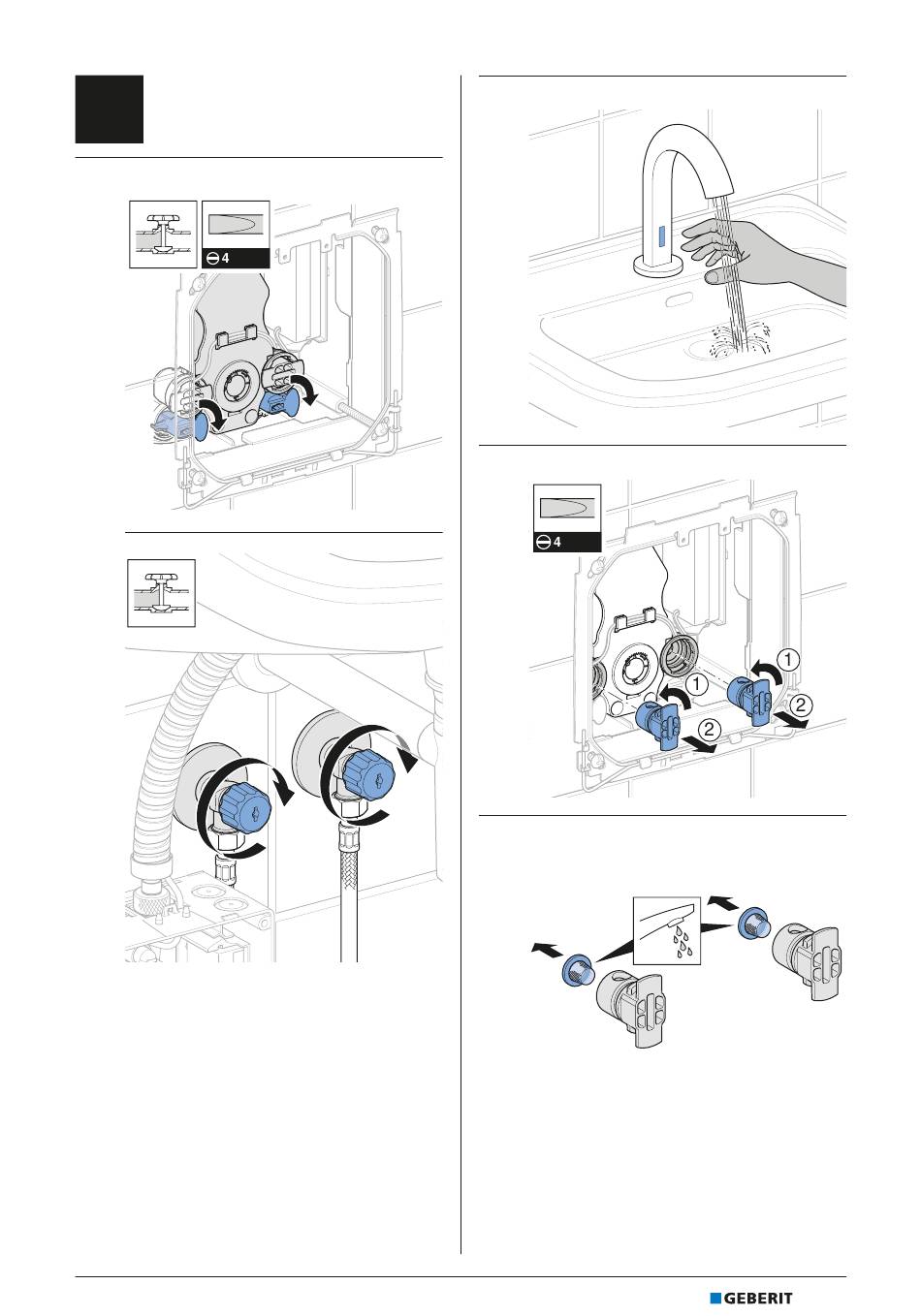 4

4

1

1

2

2

GEBERIT