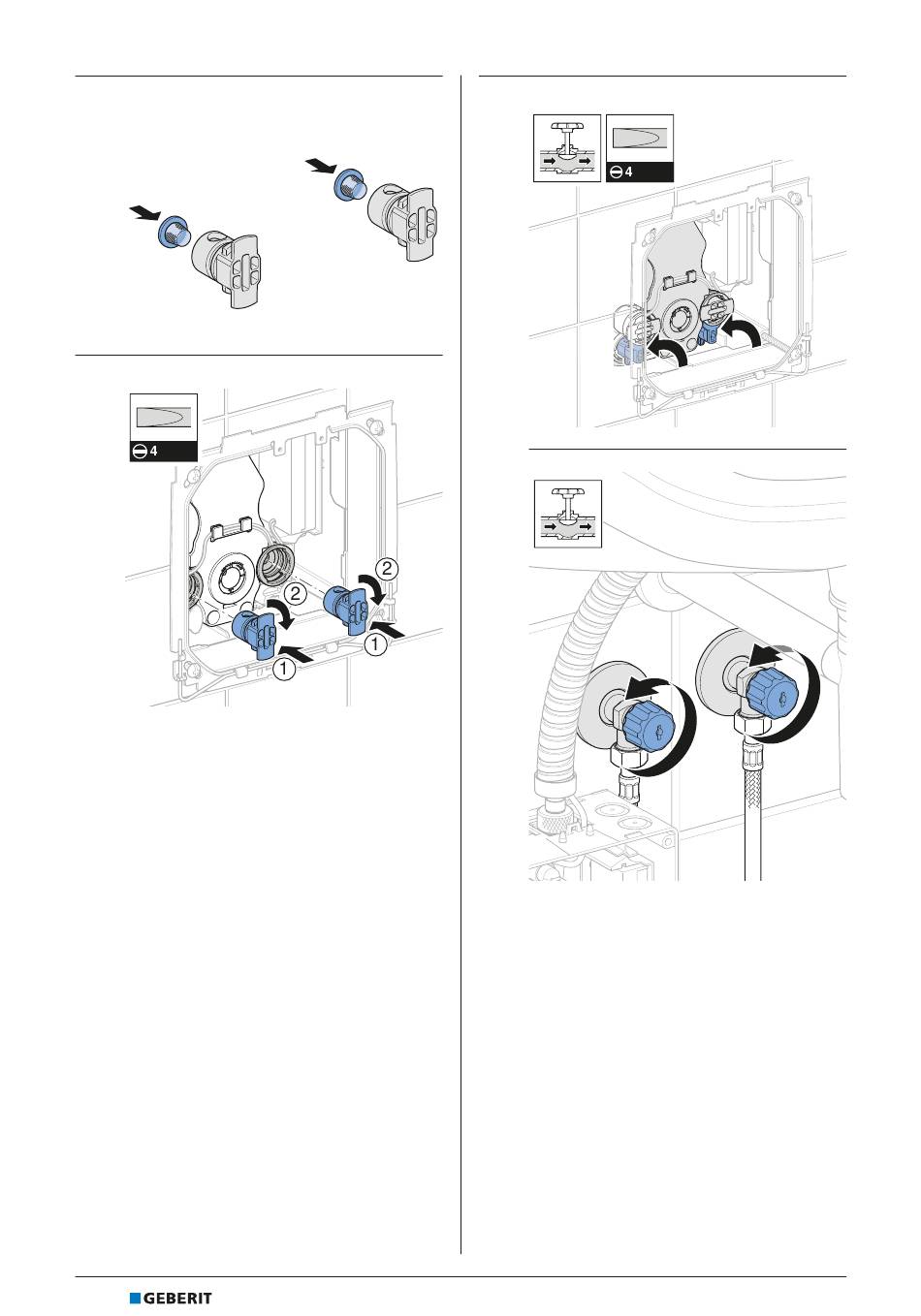 4

2

2

1

1

4

GEBERIT