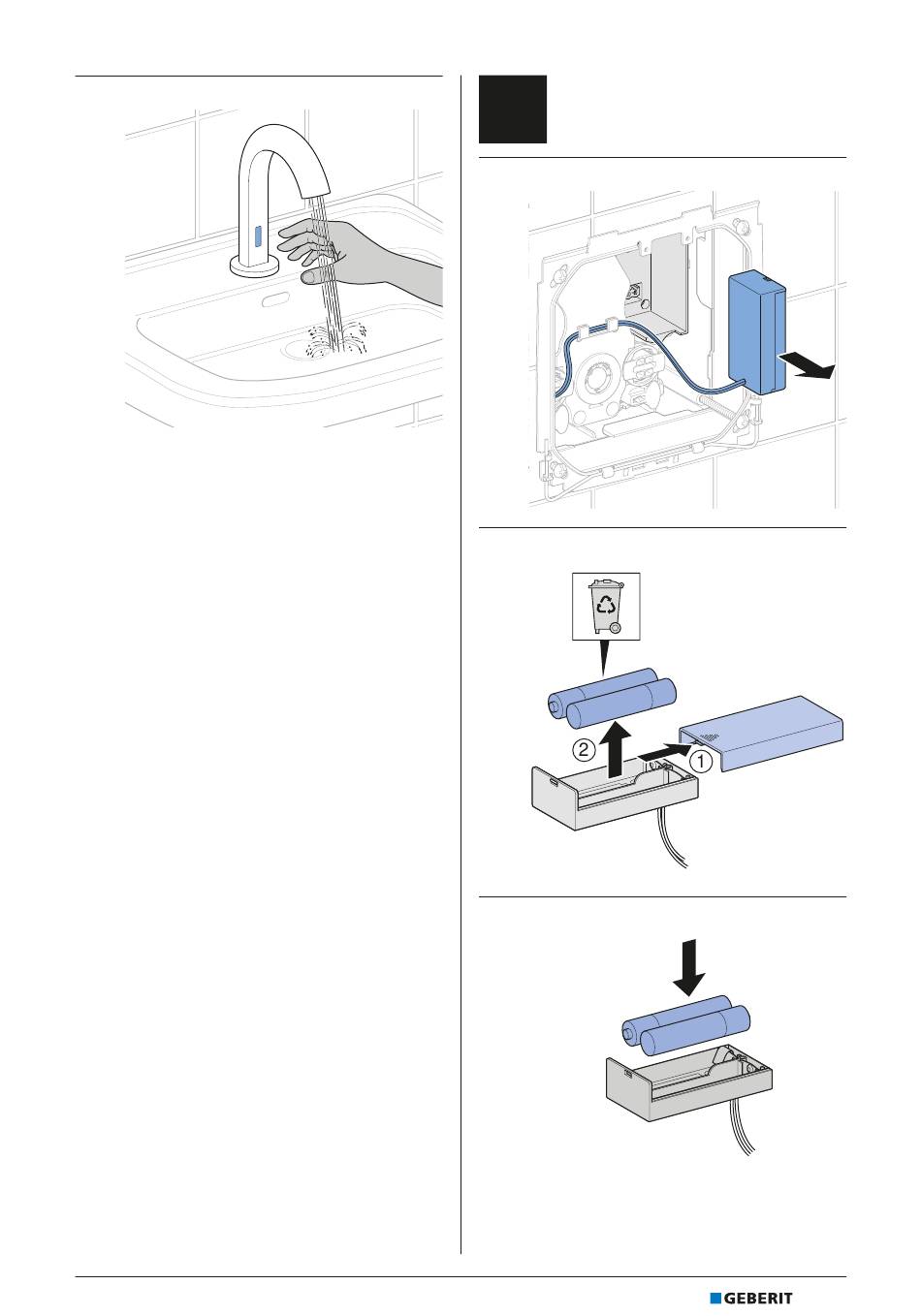 2

1

GEBERIT