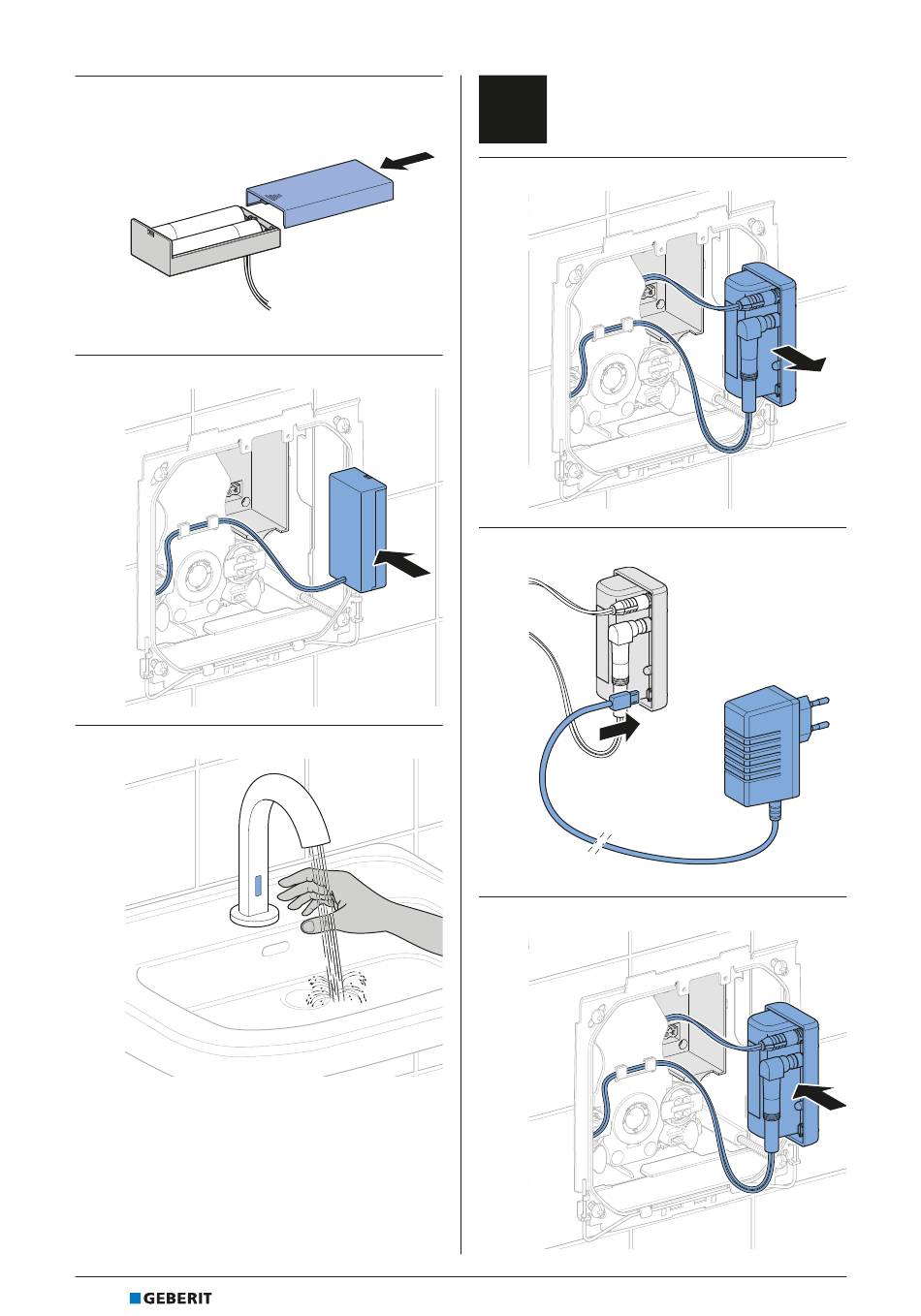 GEBERIT