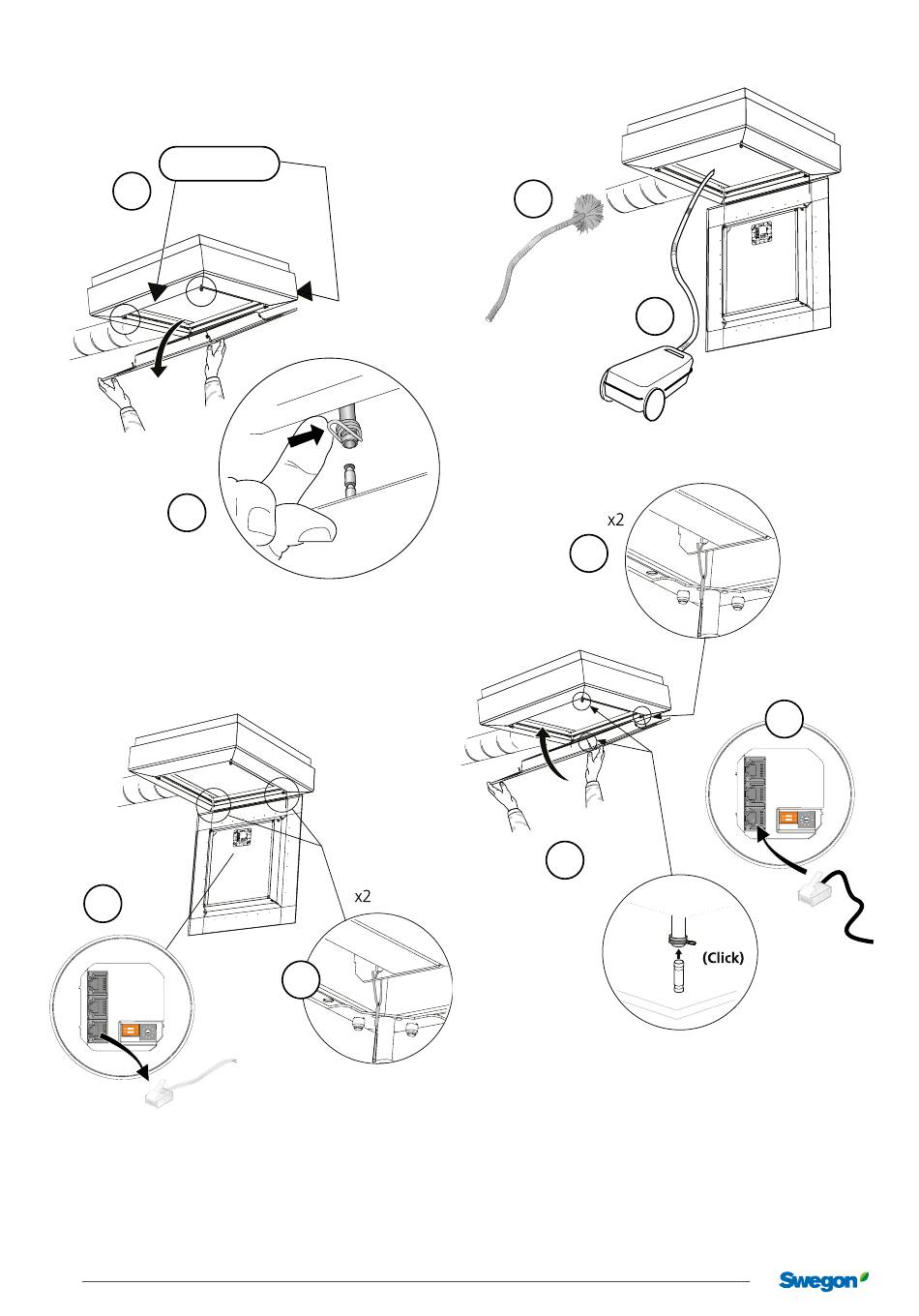 x2

x2

(Click)

Swegon