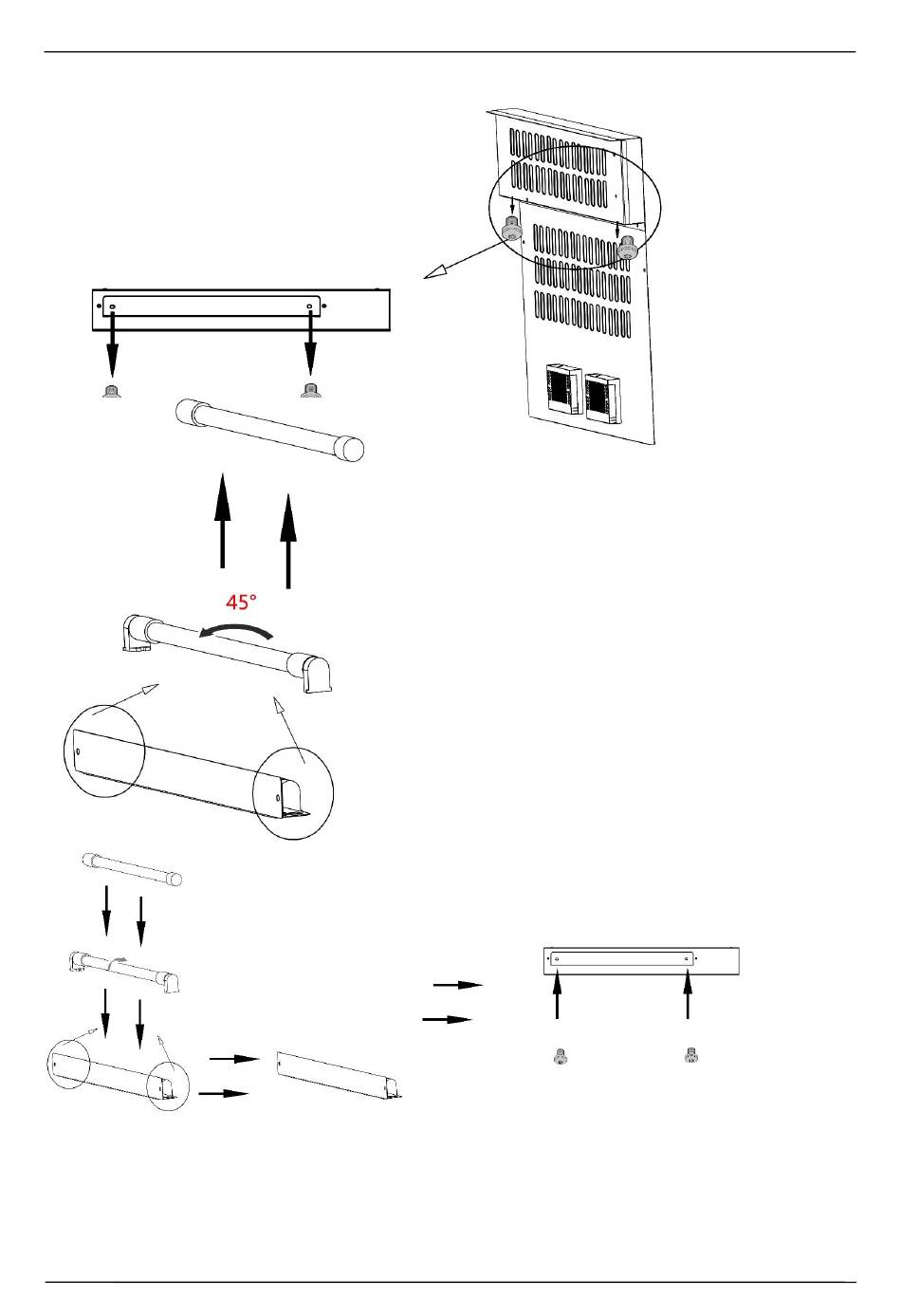 45°