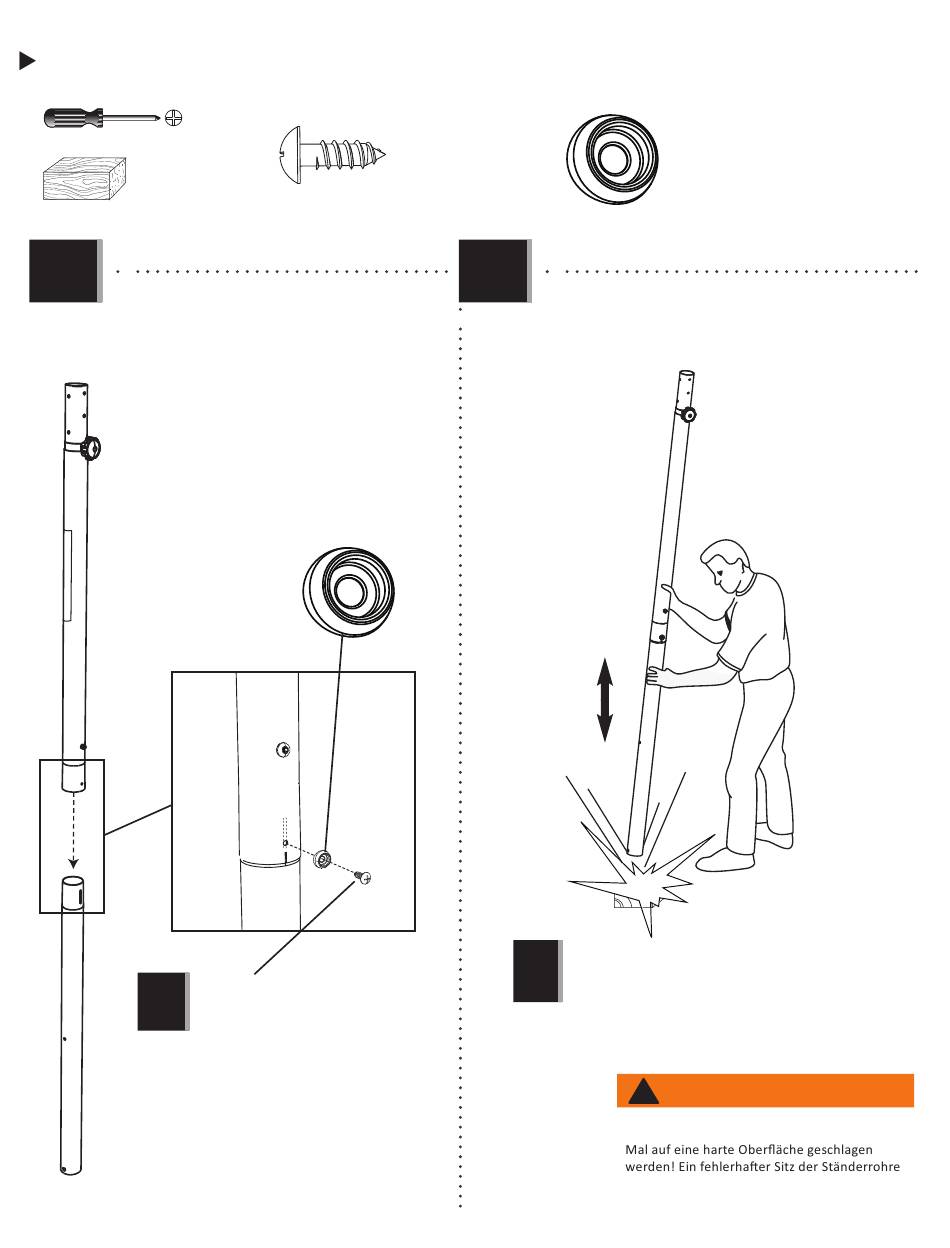 Mal auf eine harte Oberfläche geschlagen werden! Ein fehlerhafter Sitz der Ständerrohre