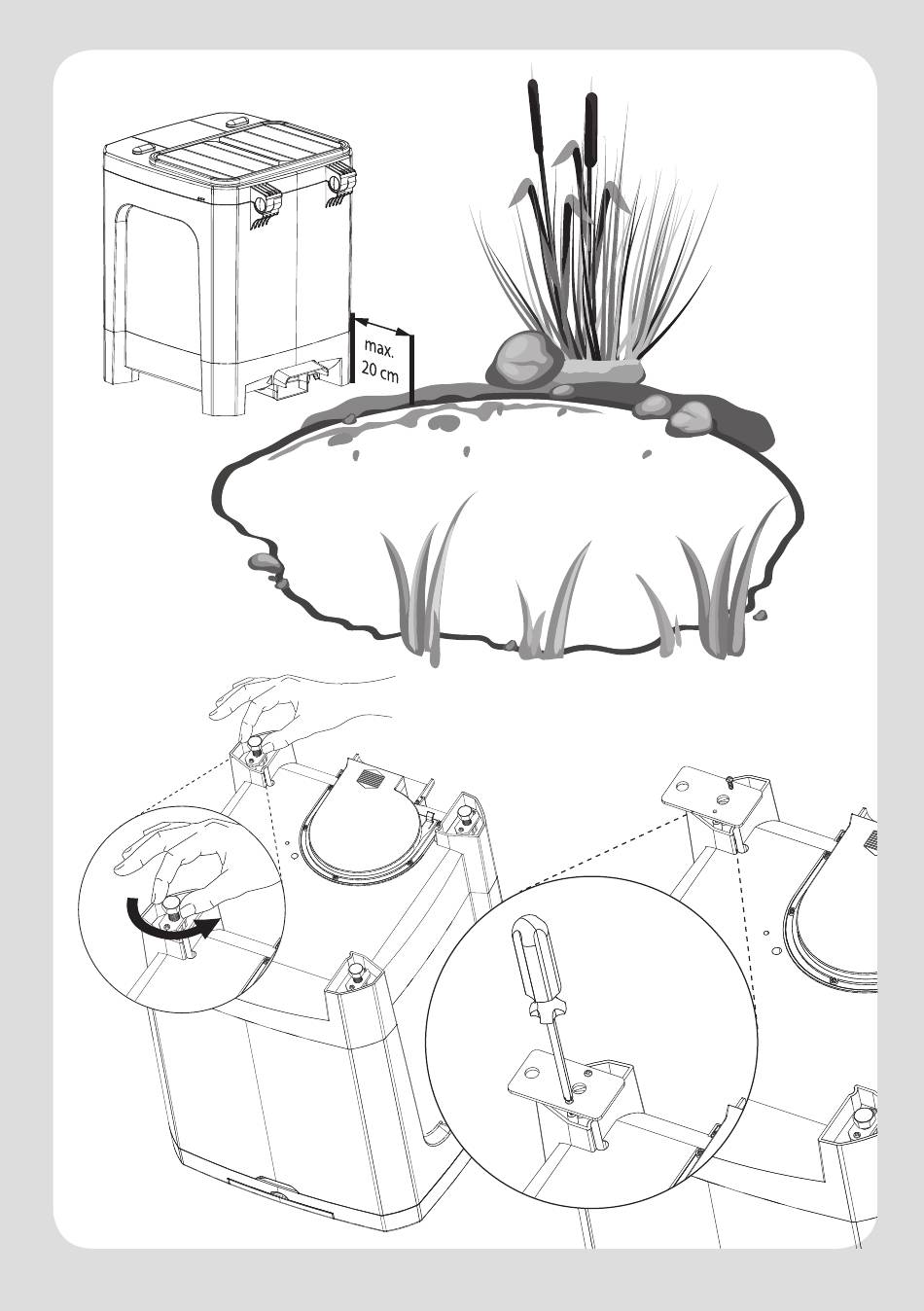 max.
20 cm