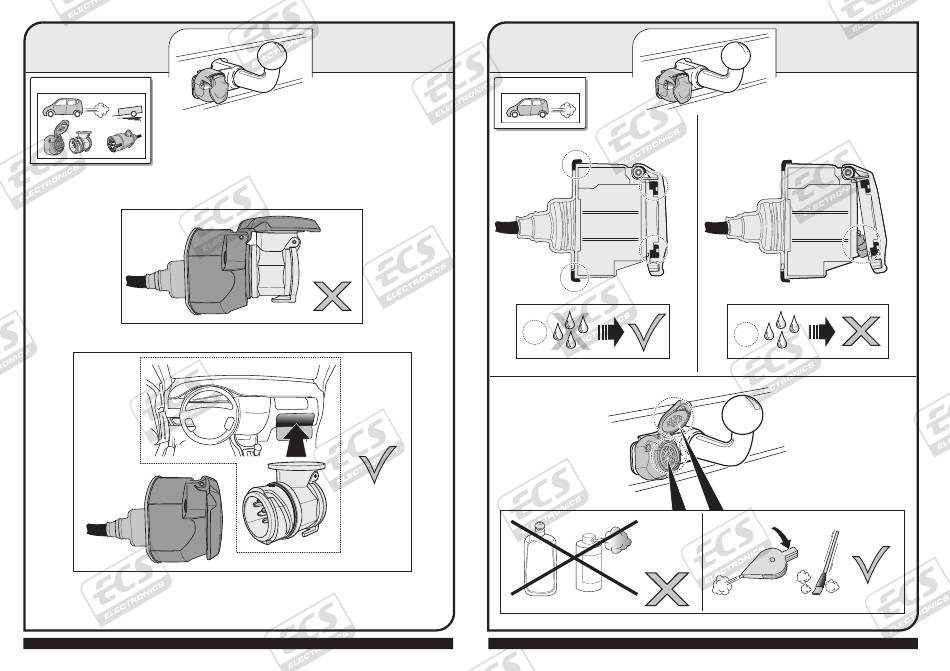 ECS ELECTRONICS