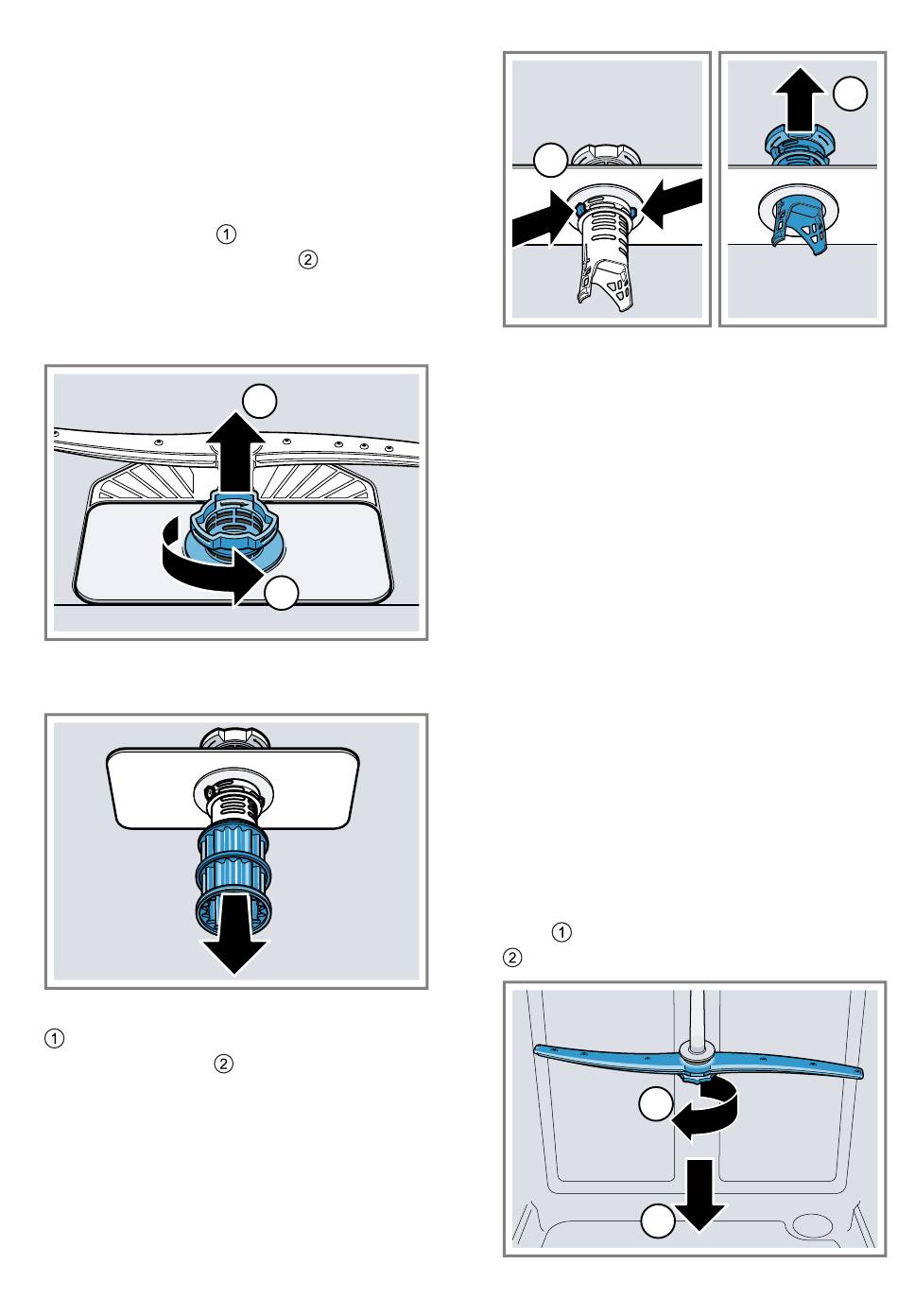 ①
②

①
②

①
②