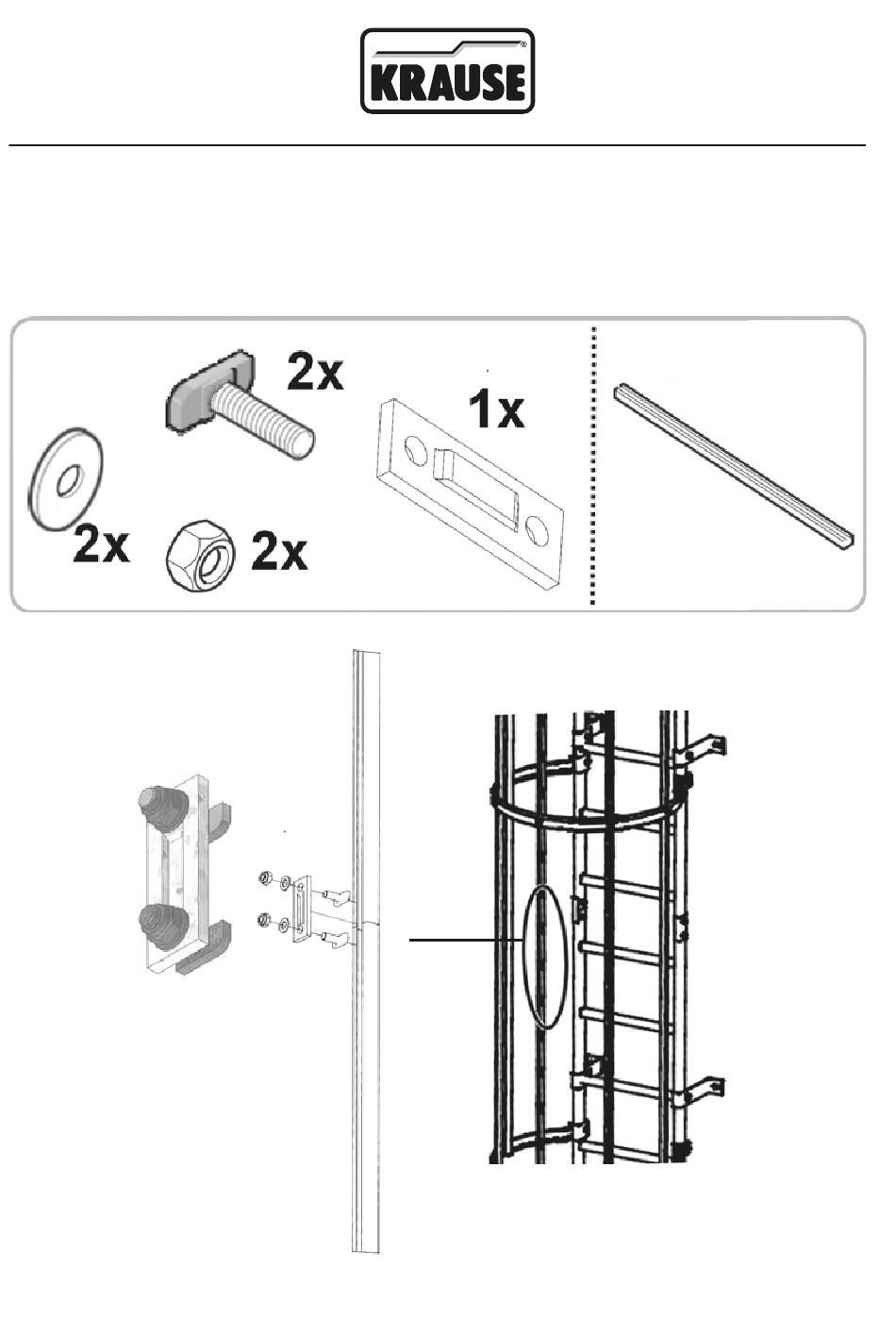 KRAUSE®

2x

1x

2x

2x