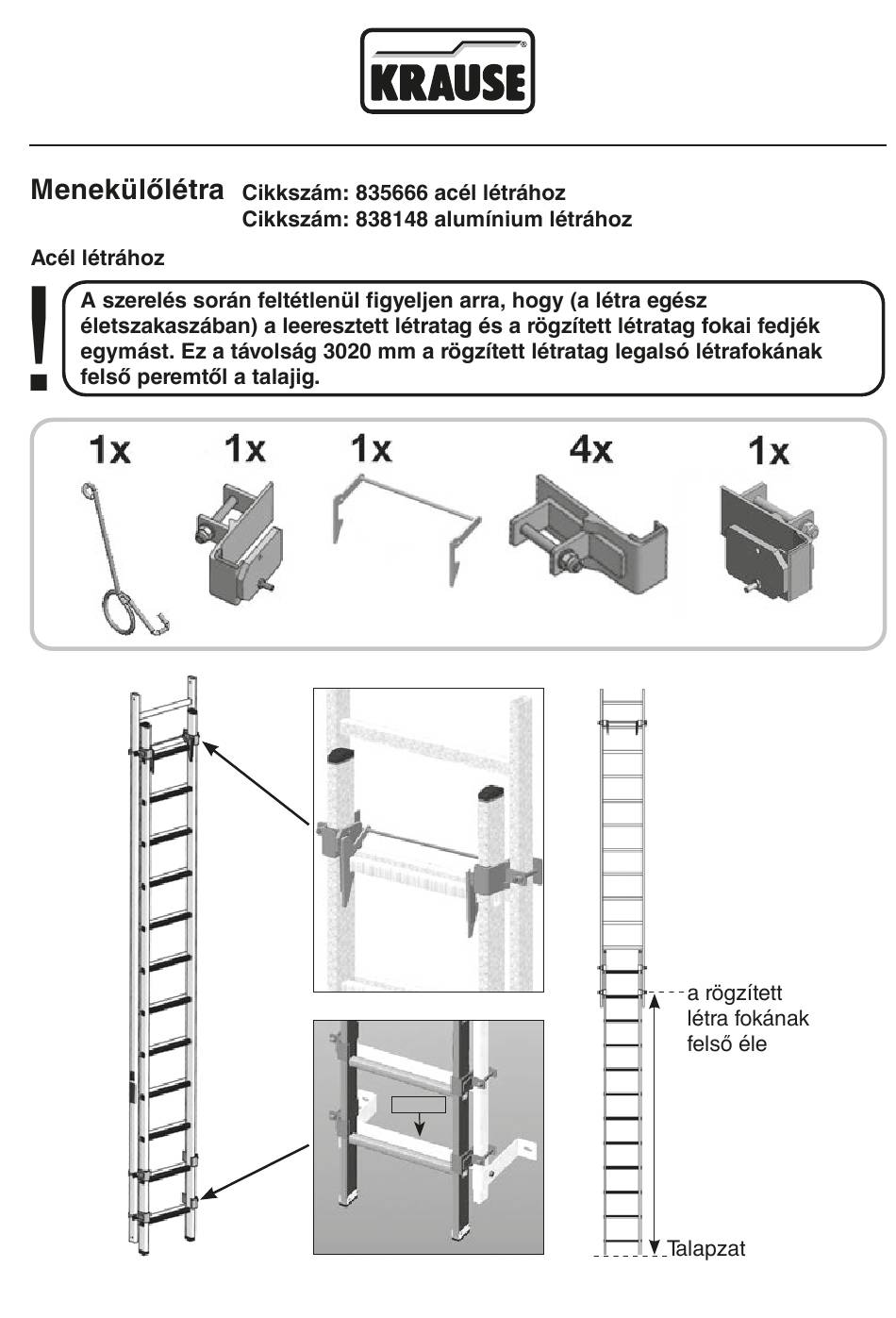 KRAUSE

Menekülőlétra Cikkszám: 835666 acél létrához
Cikkszám: 838148 alumínium létrához

Acél létrához

!

A szerelés során feltétlenül figyeljen arra, hogy (a létra egész életszakaszában) a leeresztett létratag és a rögzített létratag fokai fedjék egymást. Ez a távolság 3020 mm a rögzített létratag legalsó létrafokának felső peremtől a talajig.

1x 1x 1x 4x 1x

a rögzített létra fokának felső éle

Talapzat