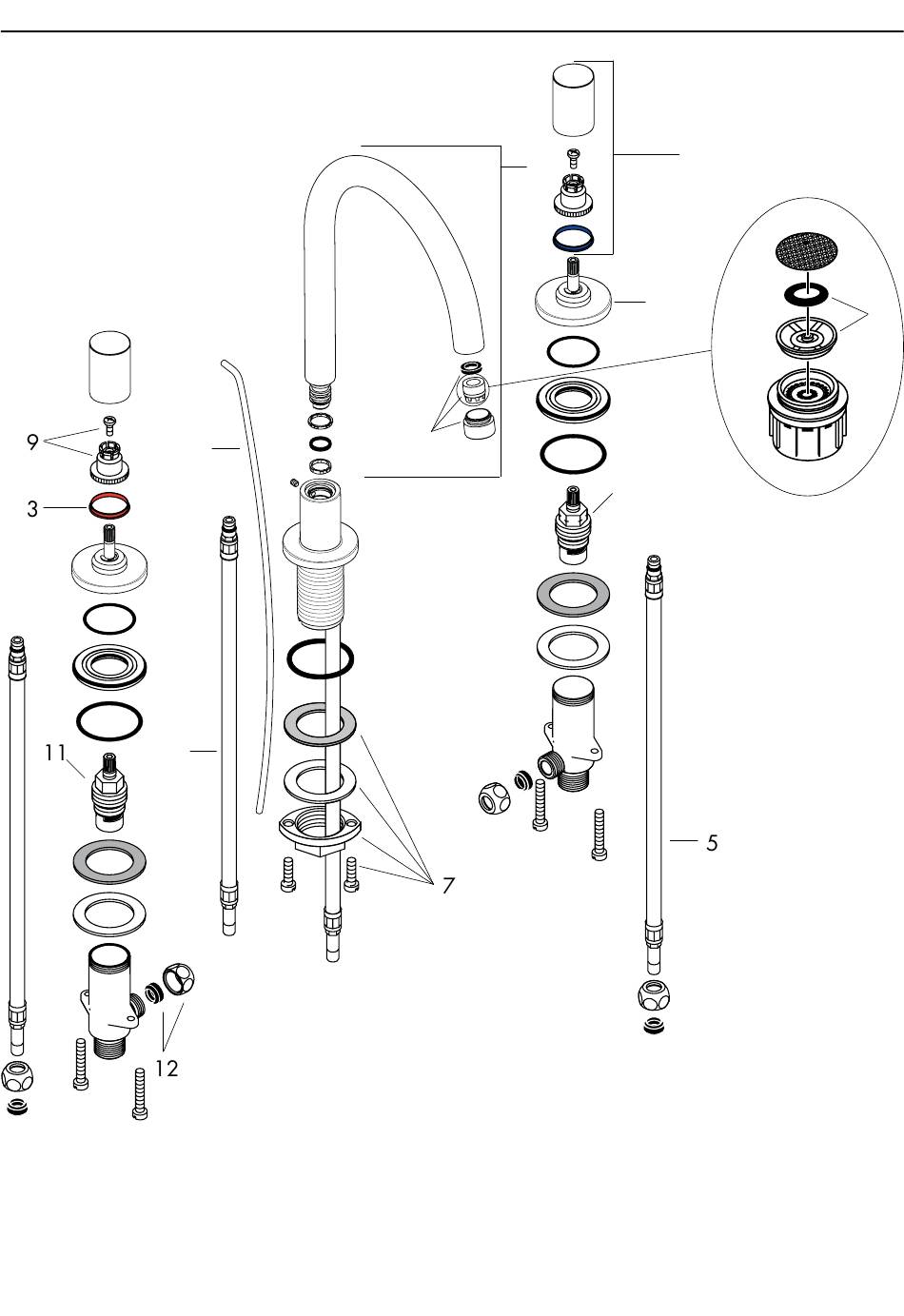 9
3
11
12
7
5