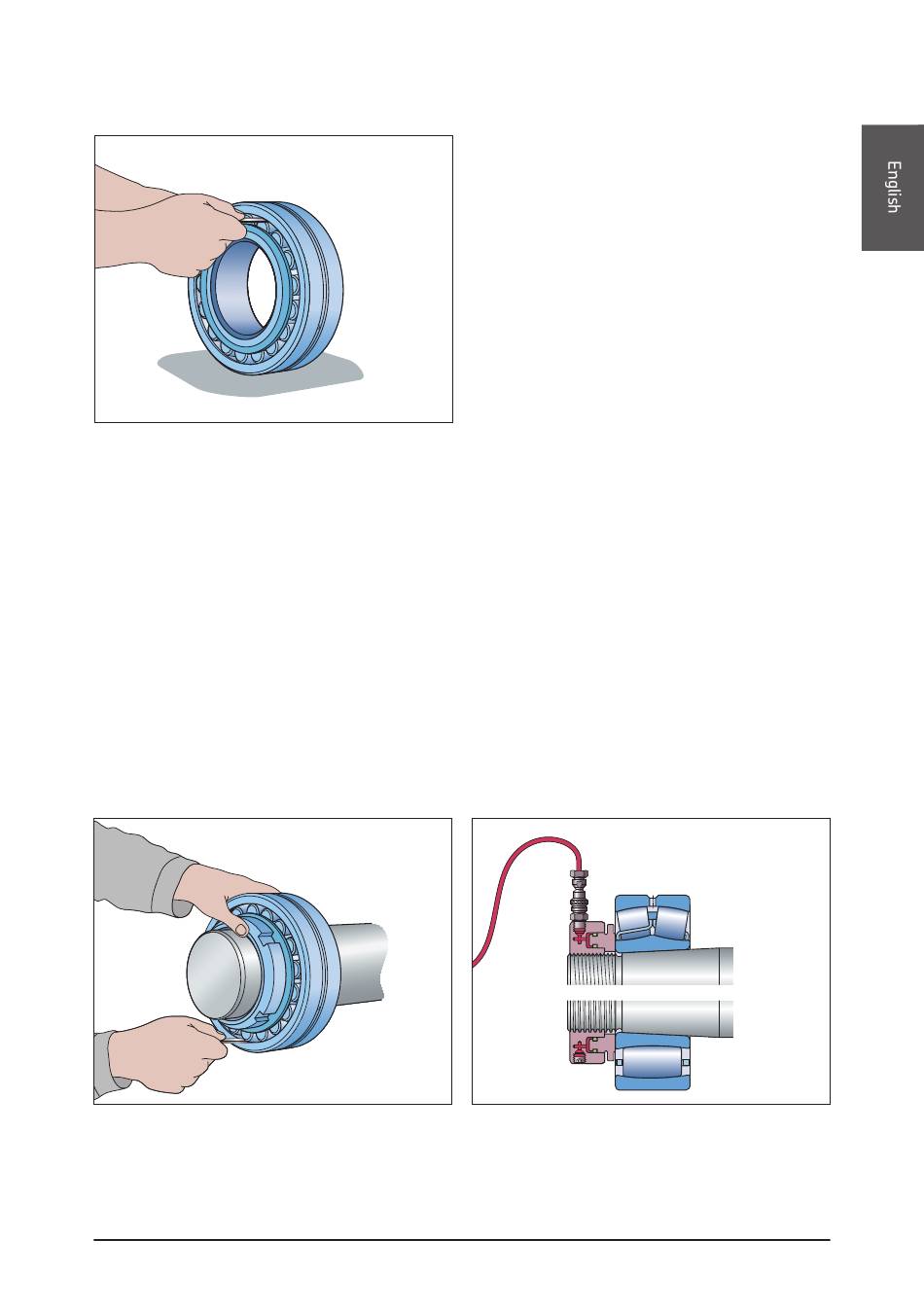 English