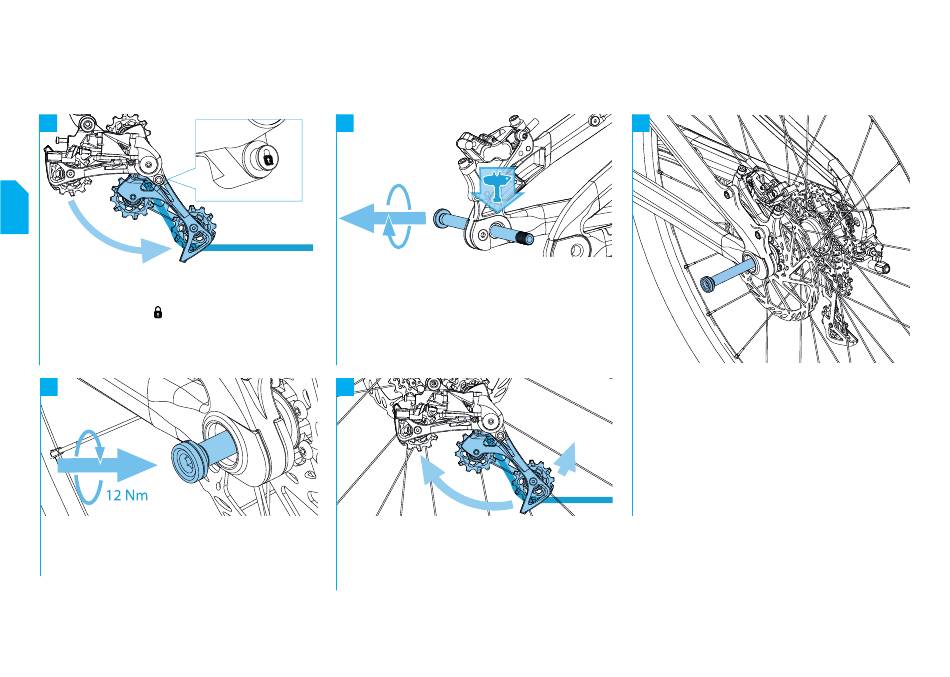 12 Nm