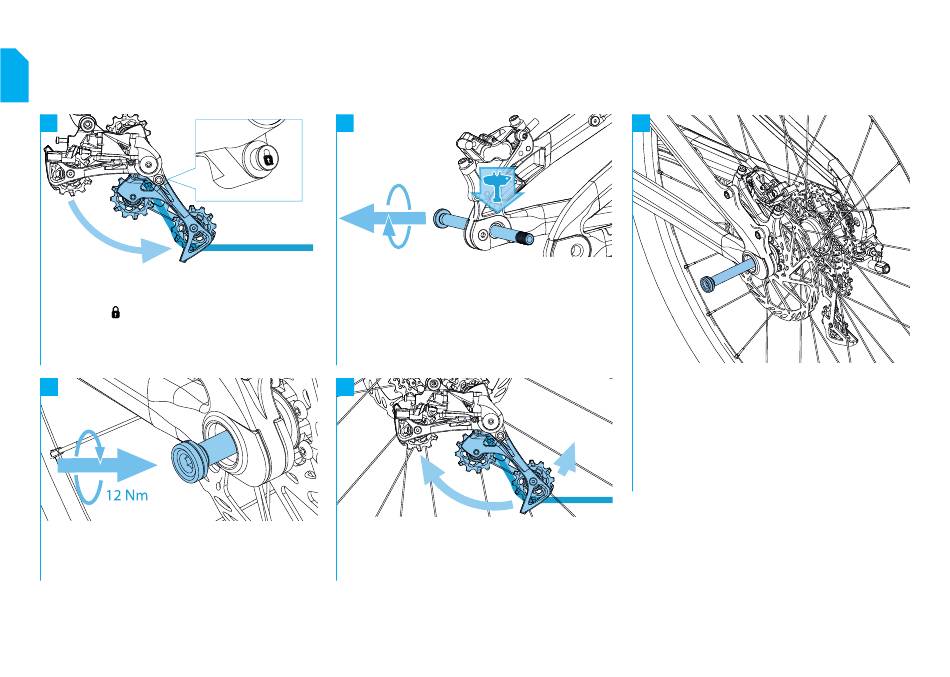 12 Nm