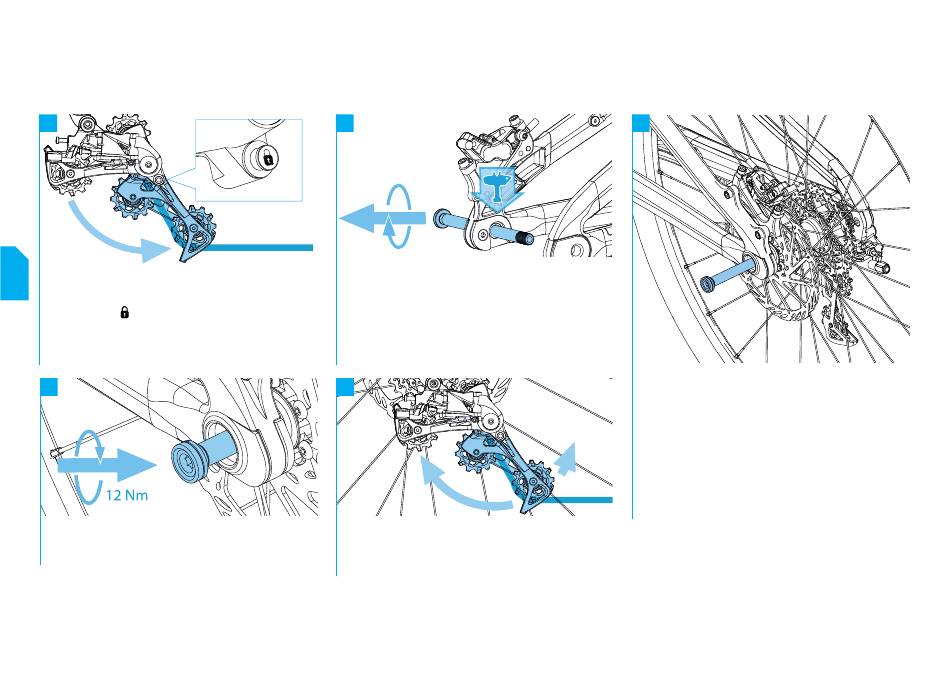 12 Nm