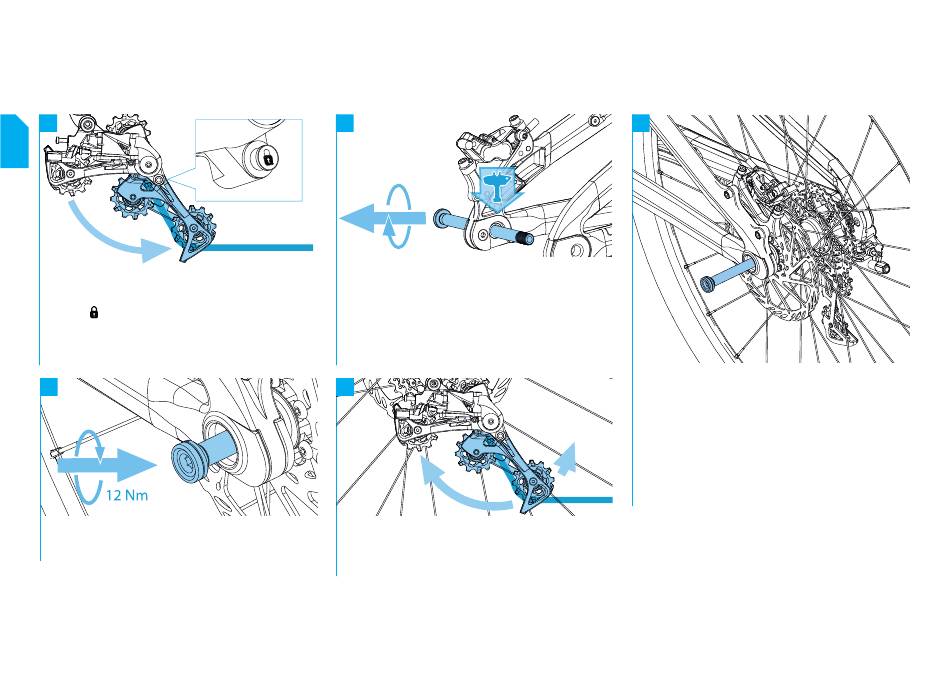 12 Nm