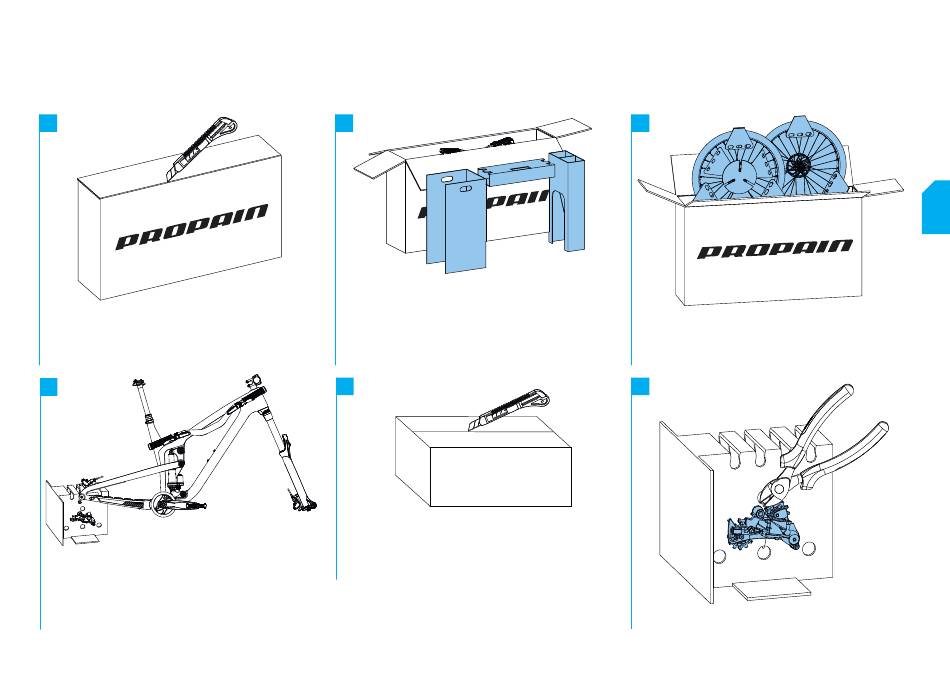 PROPAIN

PROPAIN

PROPAIN