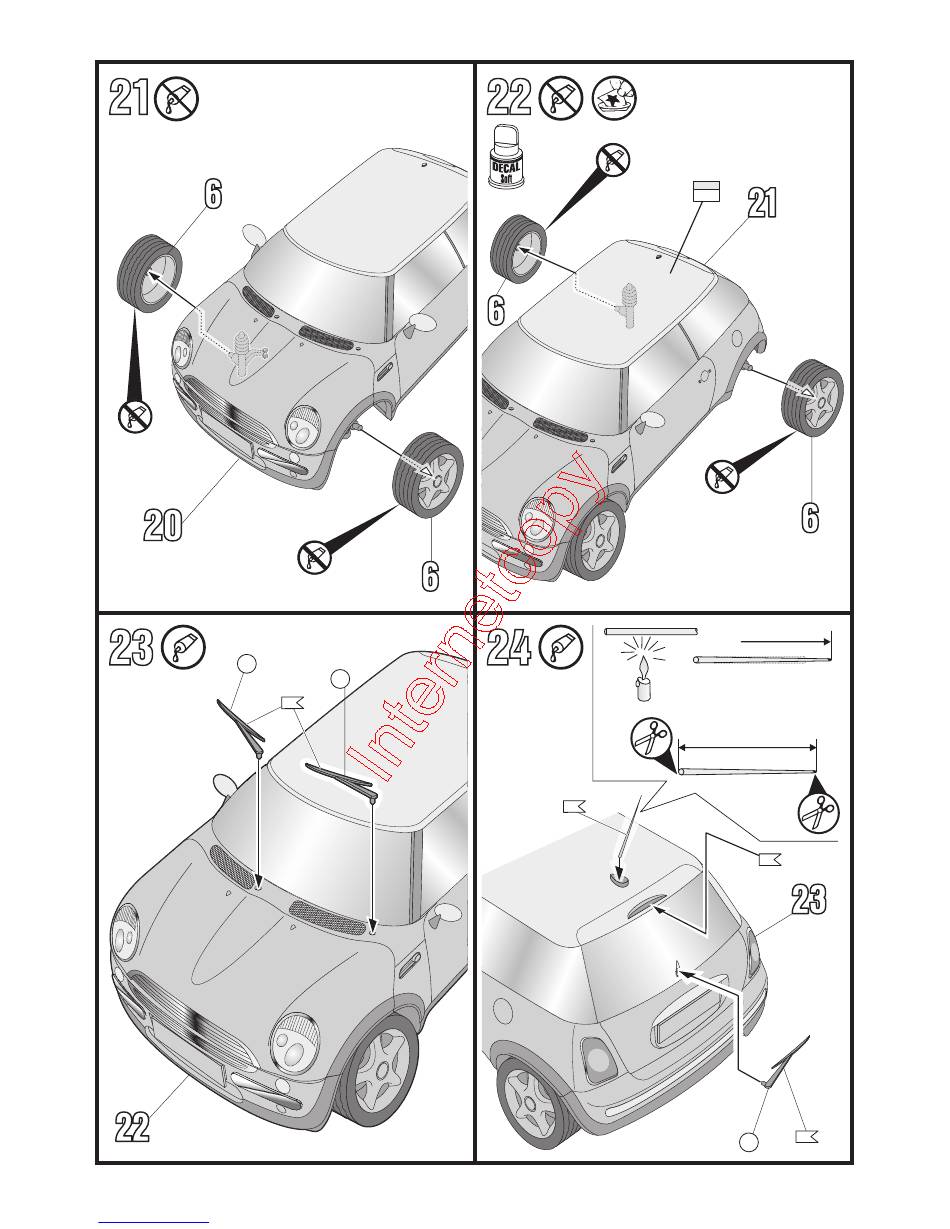 21

6

20

6

22

DECAL Soft

21

6

6

Internetcopy

23

22

24

23