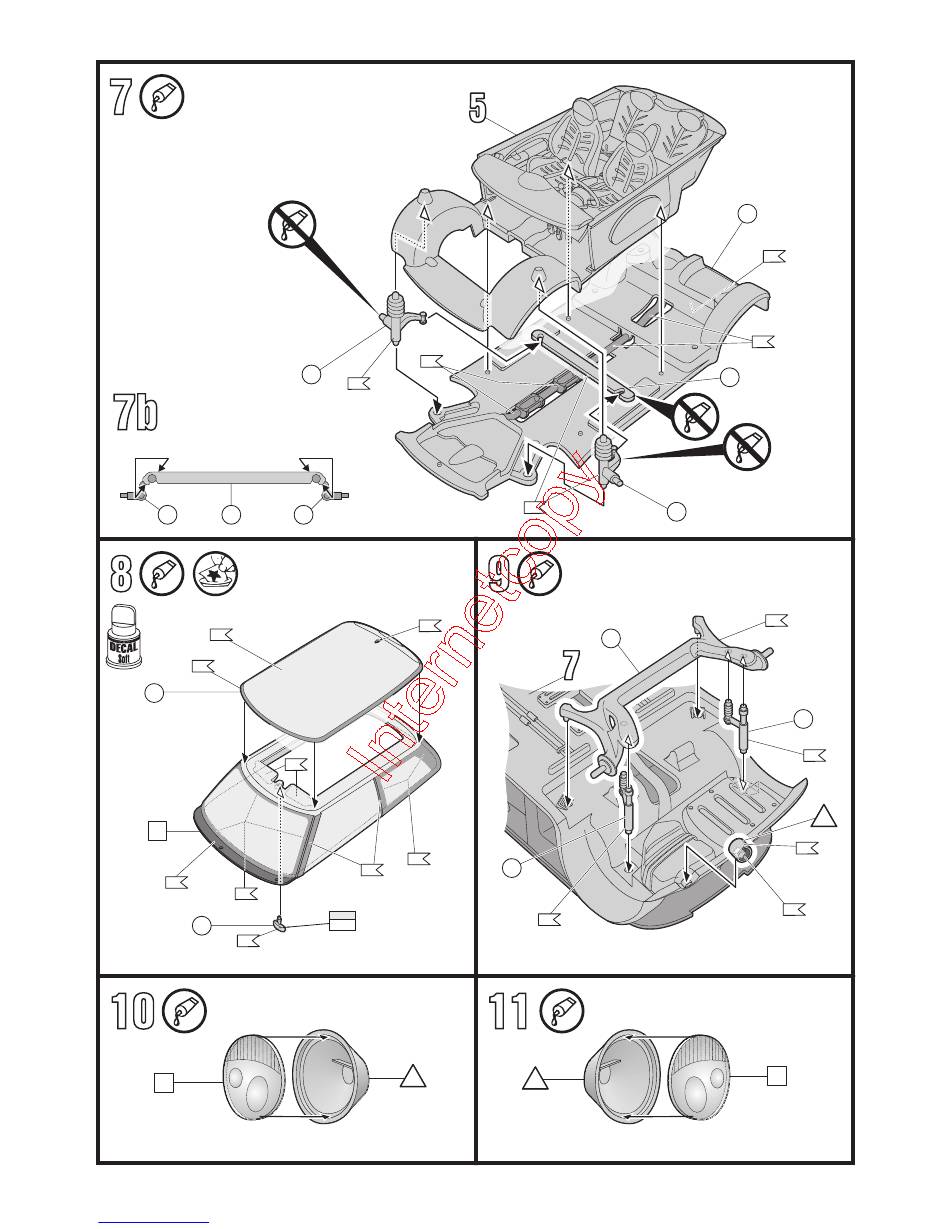 7

5

7b

8

DECAL Soft

9

7

10

11

Internetcopy