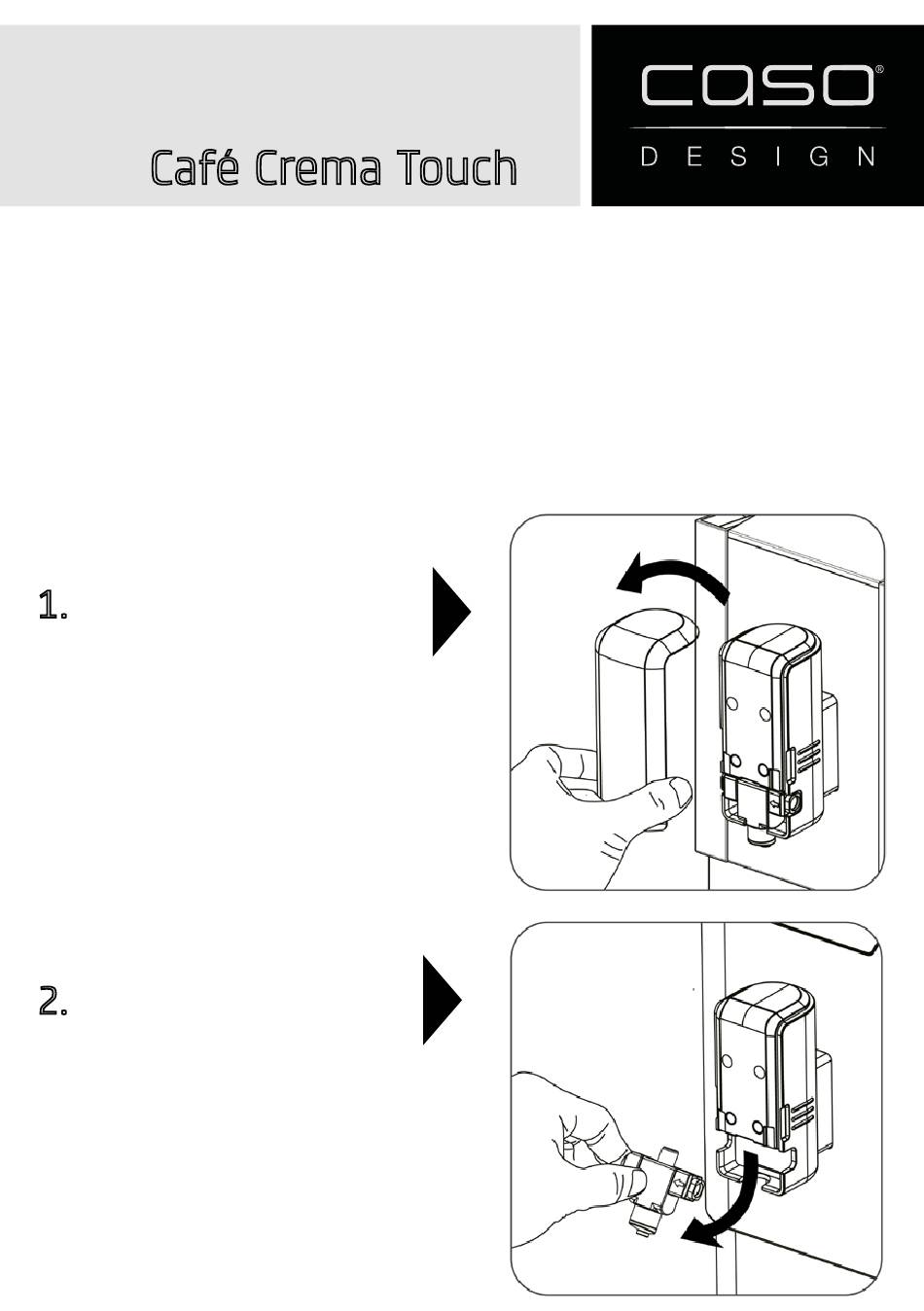 Café Crema Touch

caso®
DESIGN

1.

2.