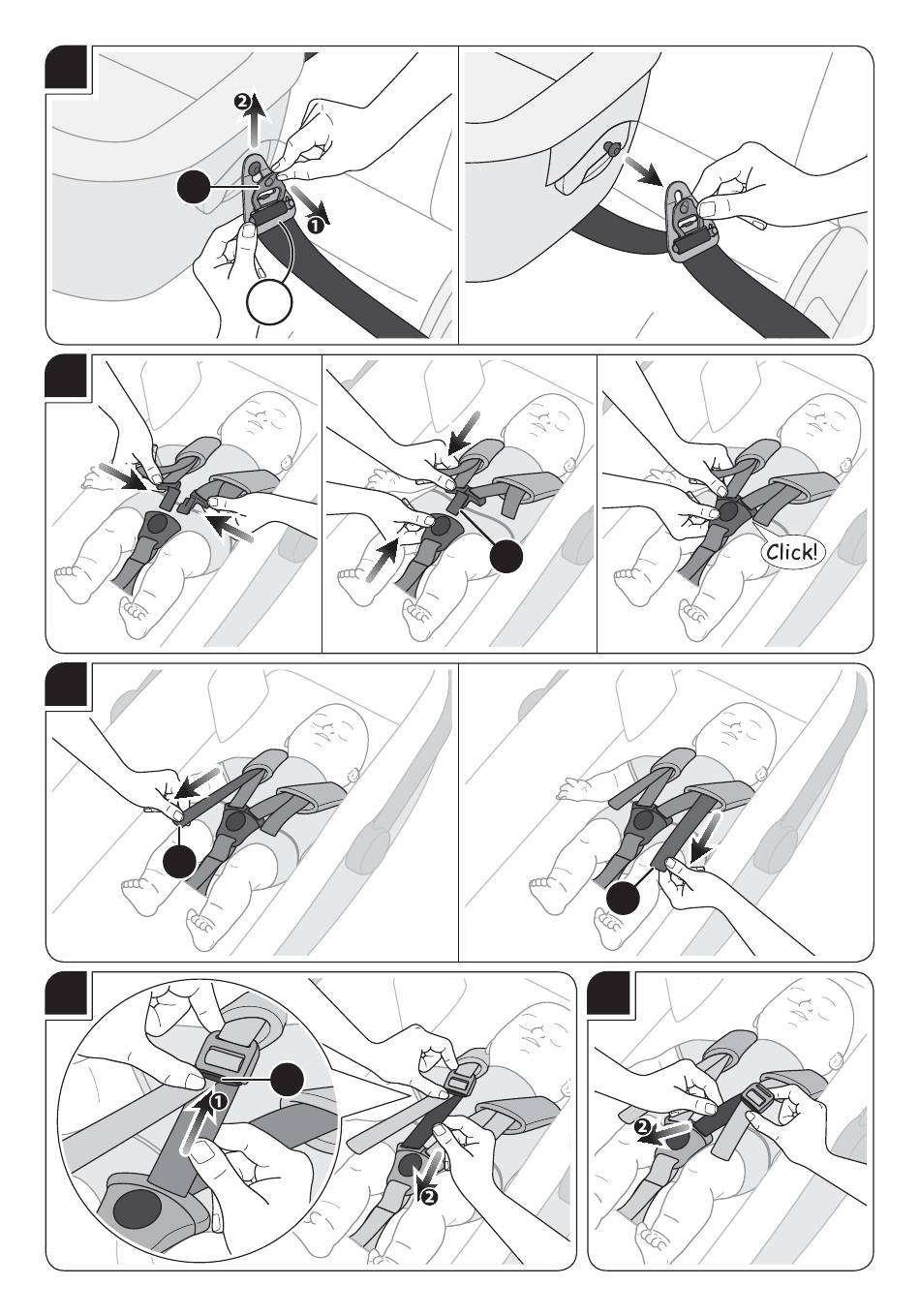 2
1
Click!
1
2
2