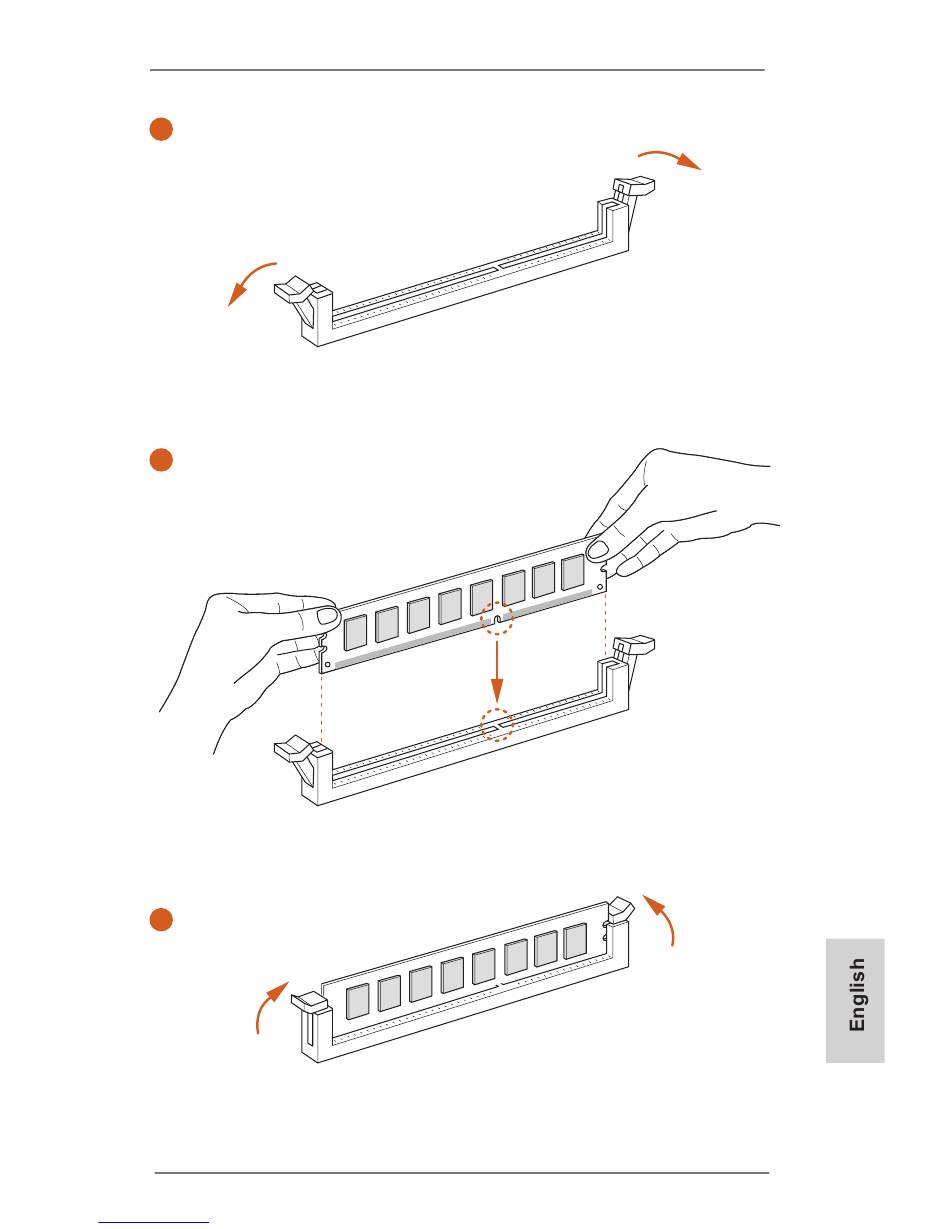 English