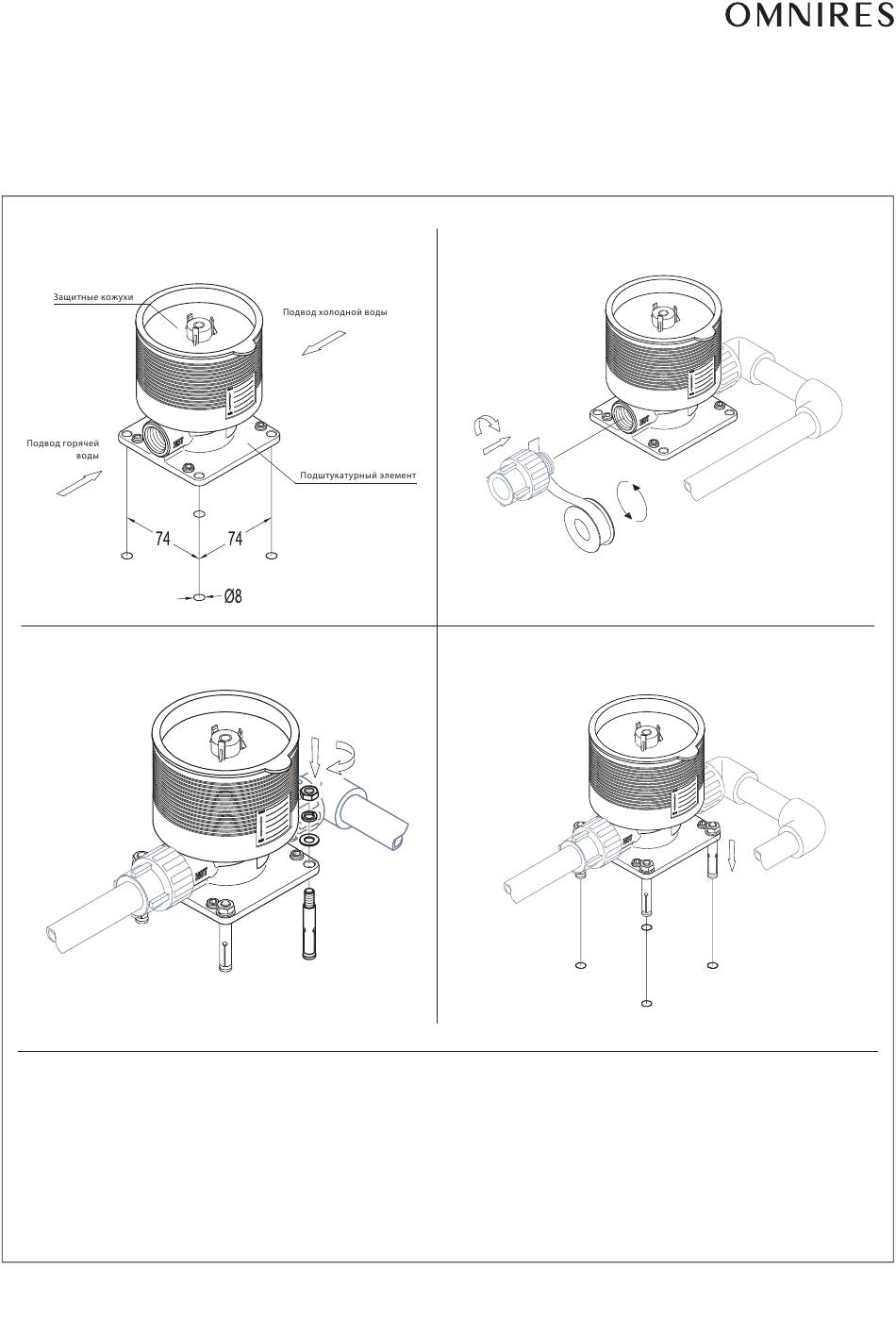 OMNIRES

Защитные кожухи

Подвод холодной воды

Подвод горячей воды

Подштукатурный элемент

74

74

Ø8