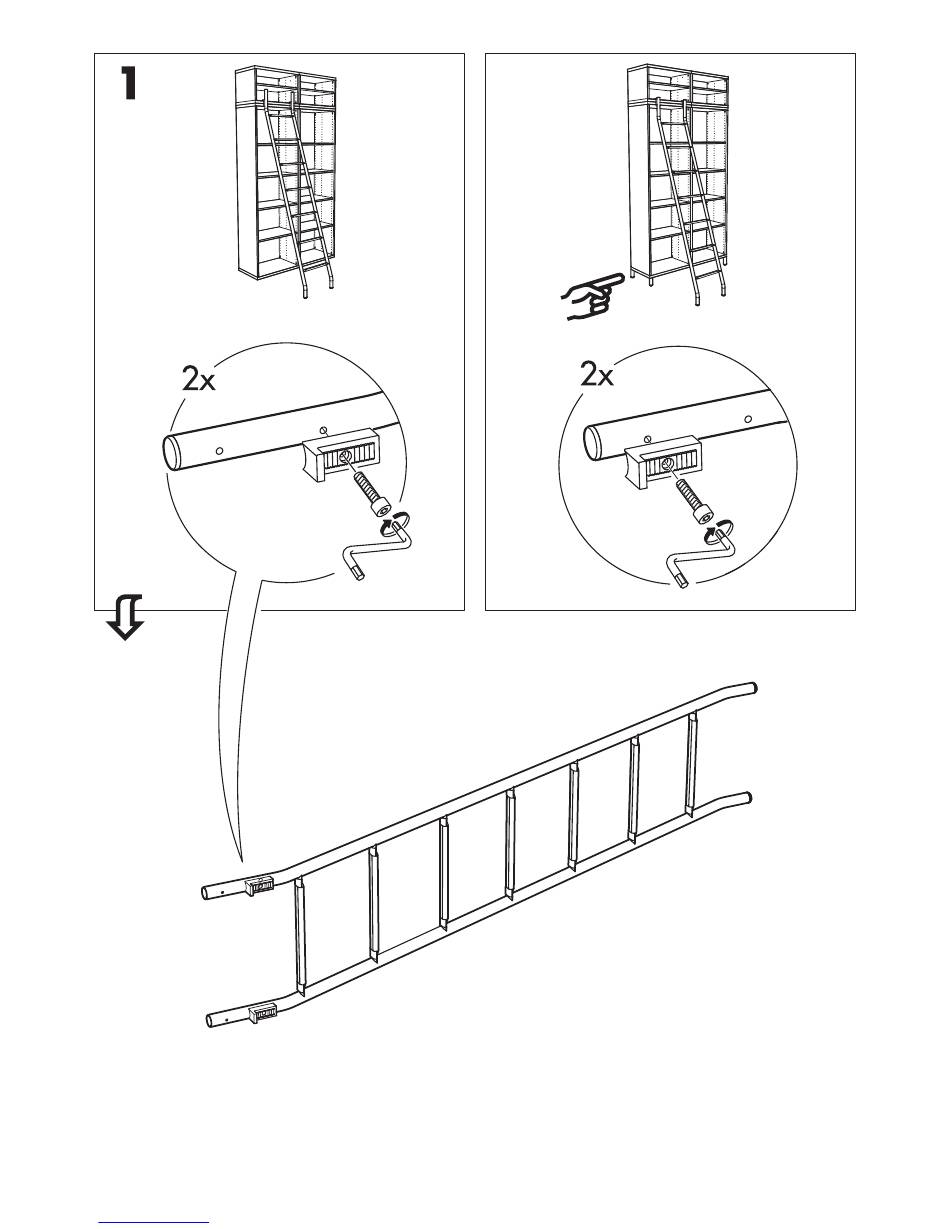 1

2x

2x