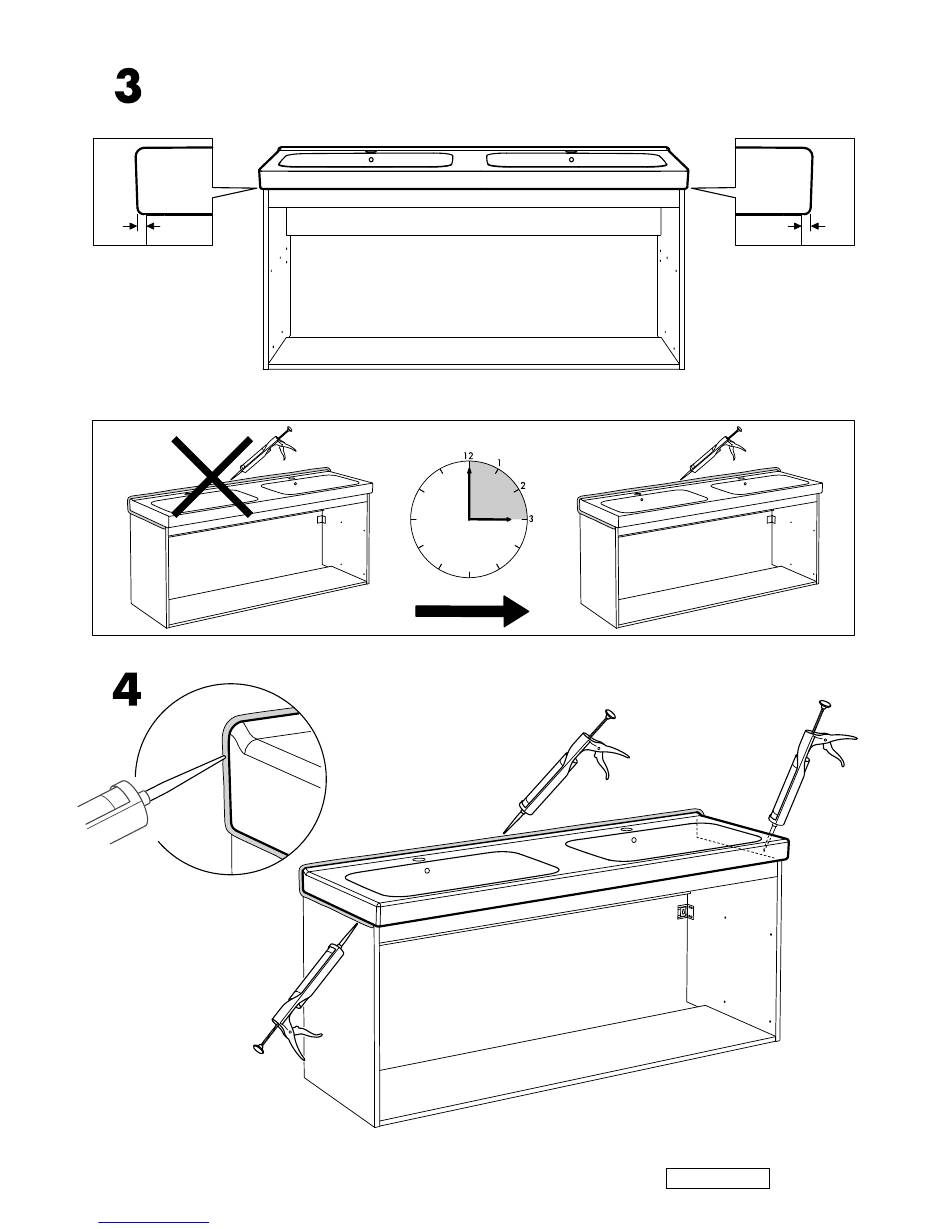 3

12
1
2
3

4