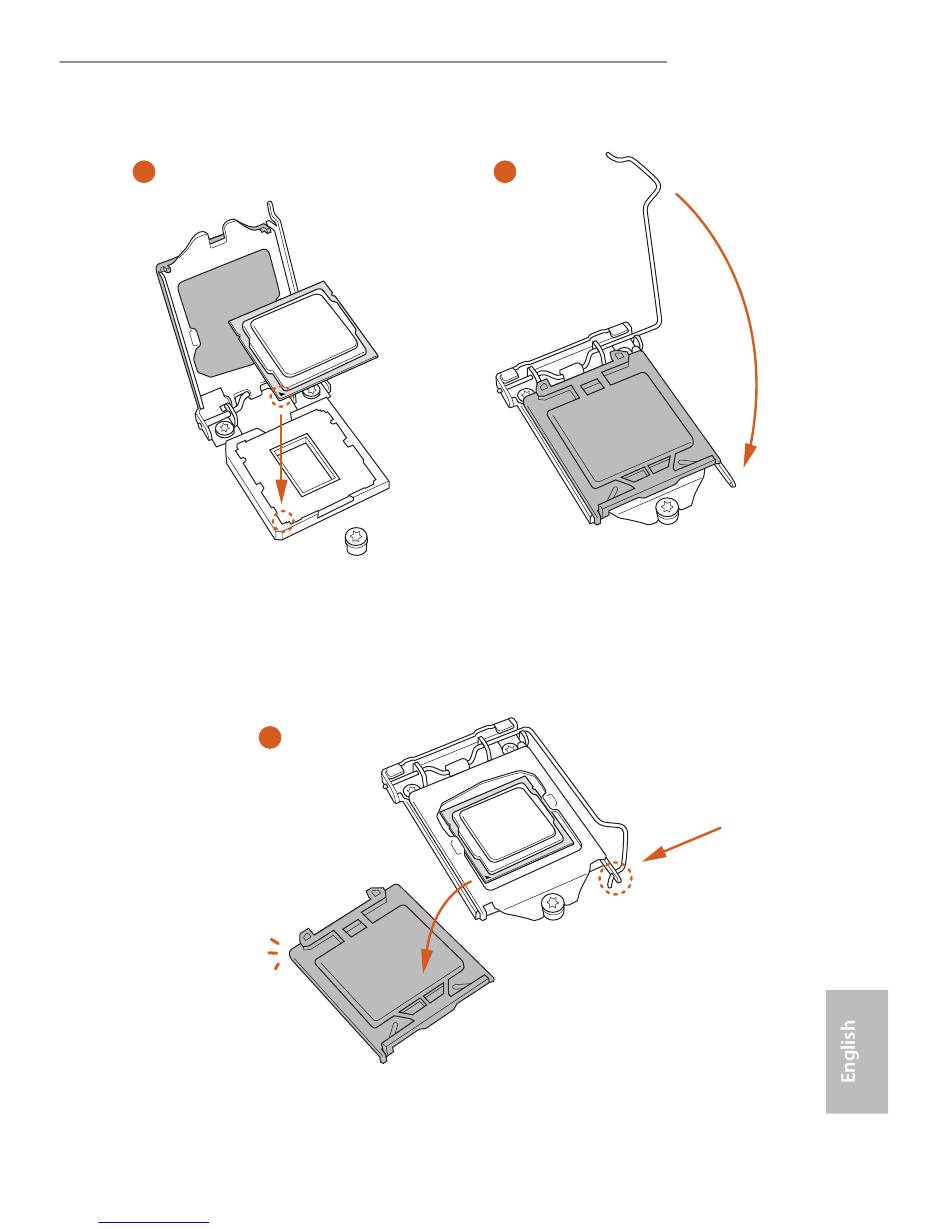 English