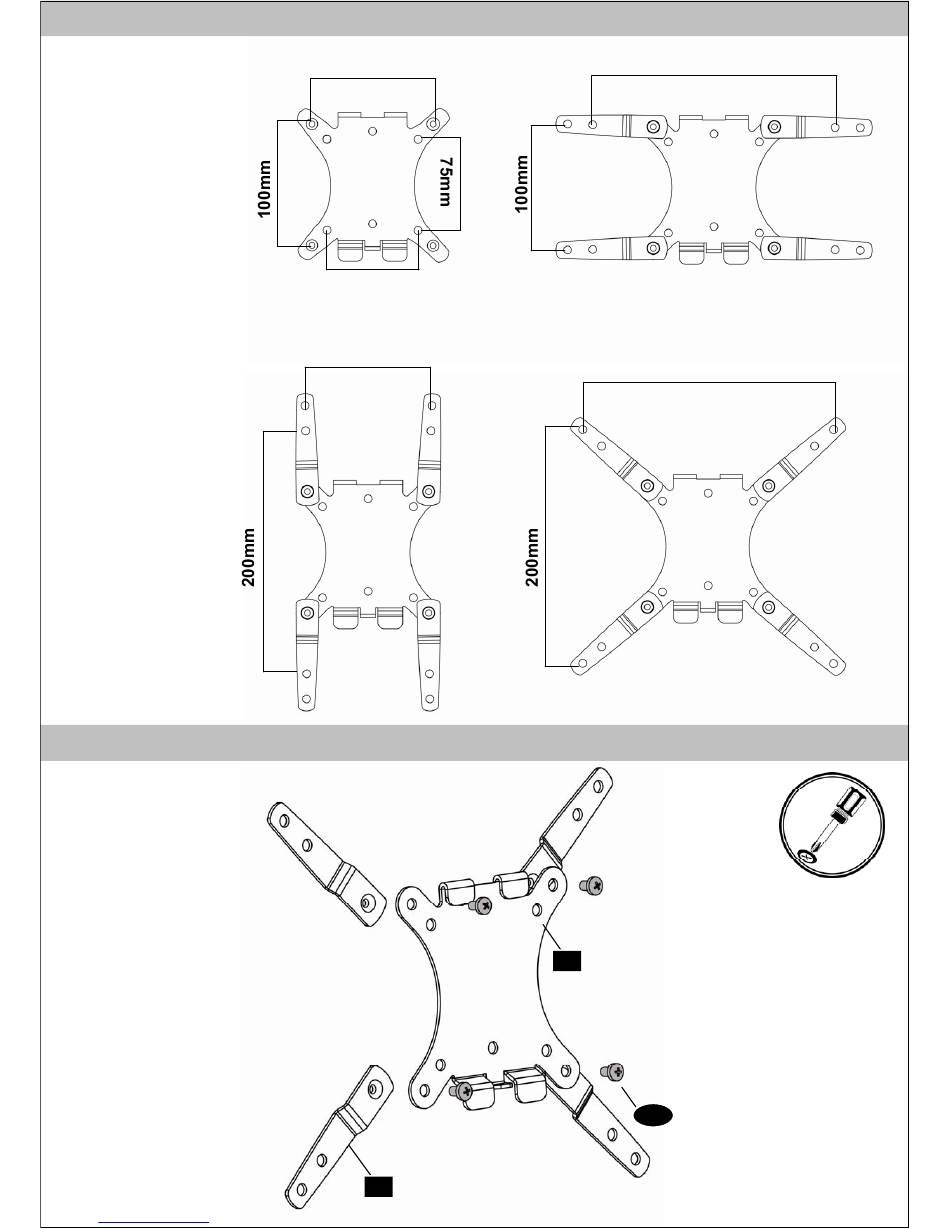 100mm

75mm

100mm

200mm

200mm