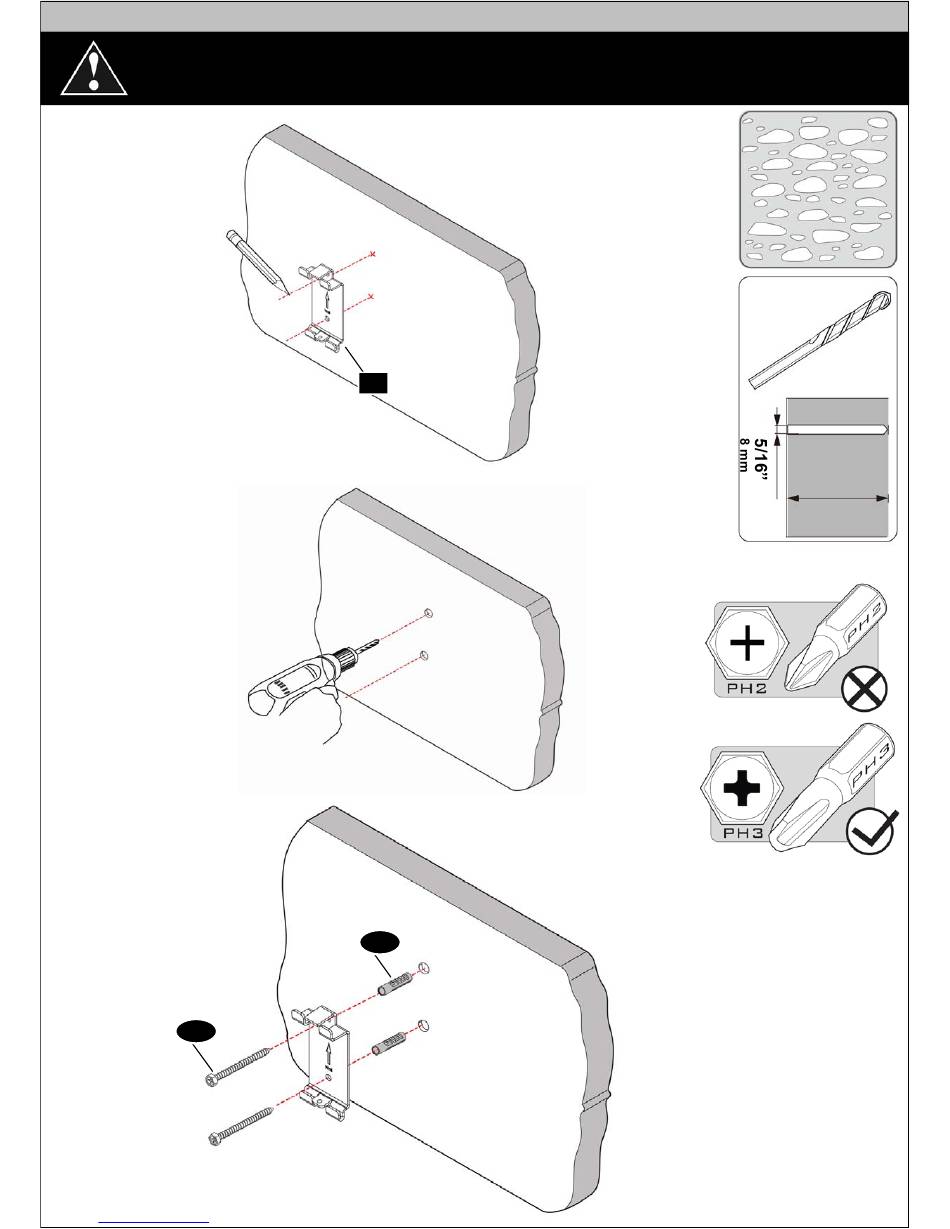 5/16"
8 mm

PH2

PH2

PH3

PH3