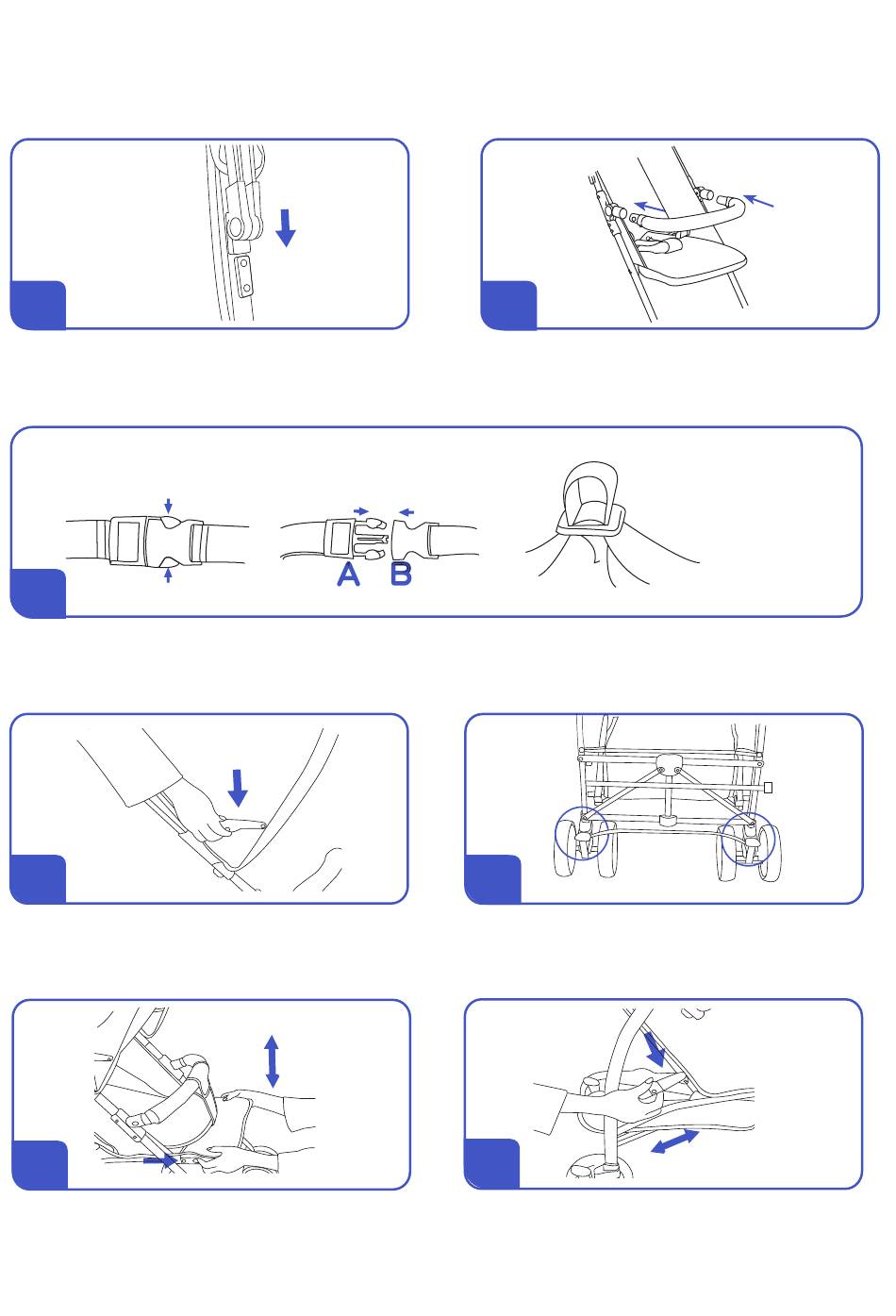 A B