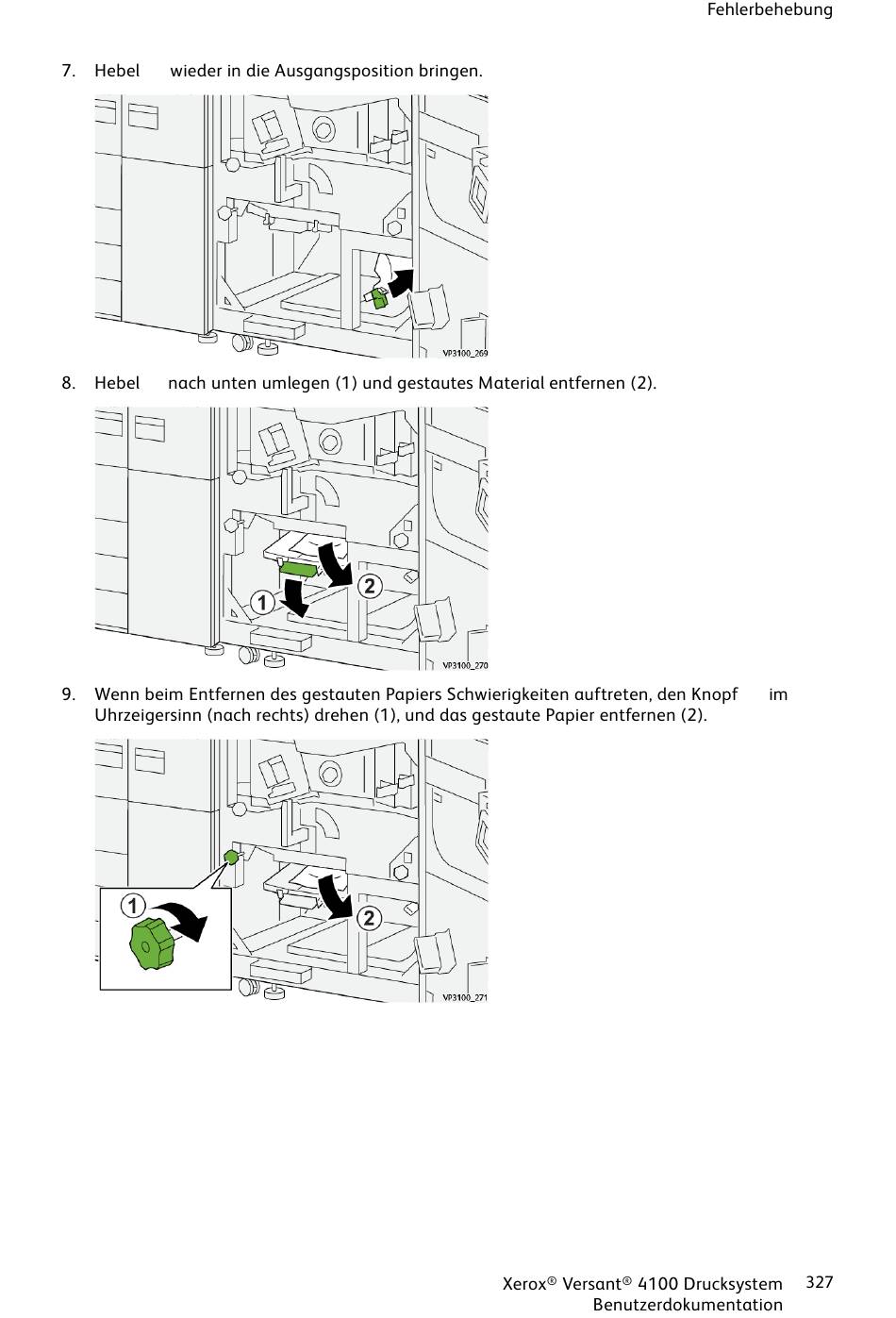 Fehlerbehebung

7. Hebel wieder in die Ausgangsposition bringen.

VP3100_269

8. Hebel nach unten umlegen (1) und gestautes Material entfernen (2).

1
2
VP3100_270

9. Wenn beim Entfernen des gestauten Papiers Schwierigkeiten auftreten, den Knopf im Uhrzeigersinn (nach rechts) drehen (1), und das gestaute Papier entfernen (2).

1
2
VP3100_271

Xerox® Versant® 4100 Drucksystem Benutzerdokumentation 327