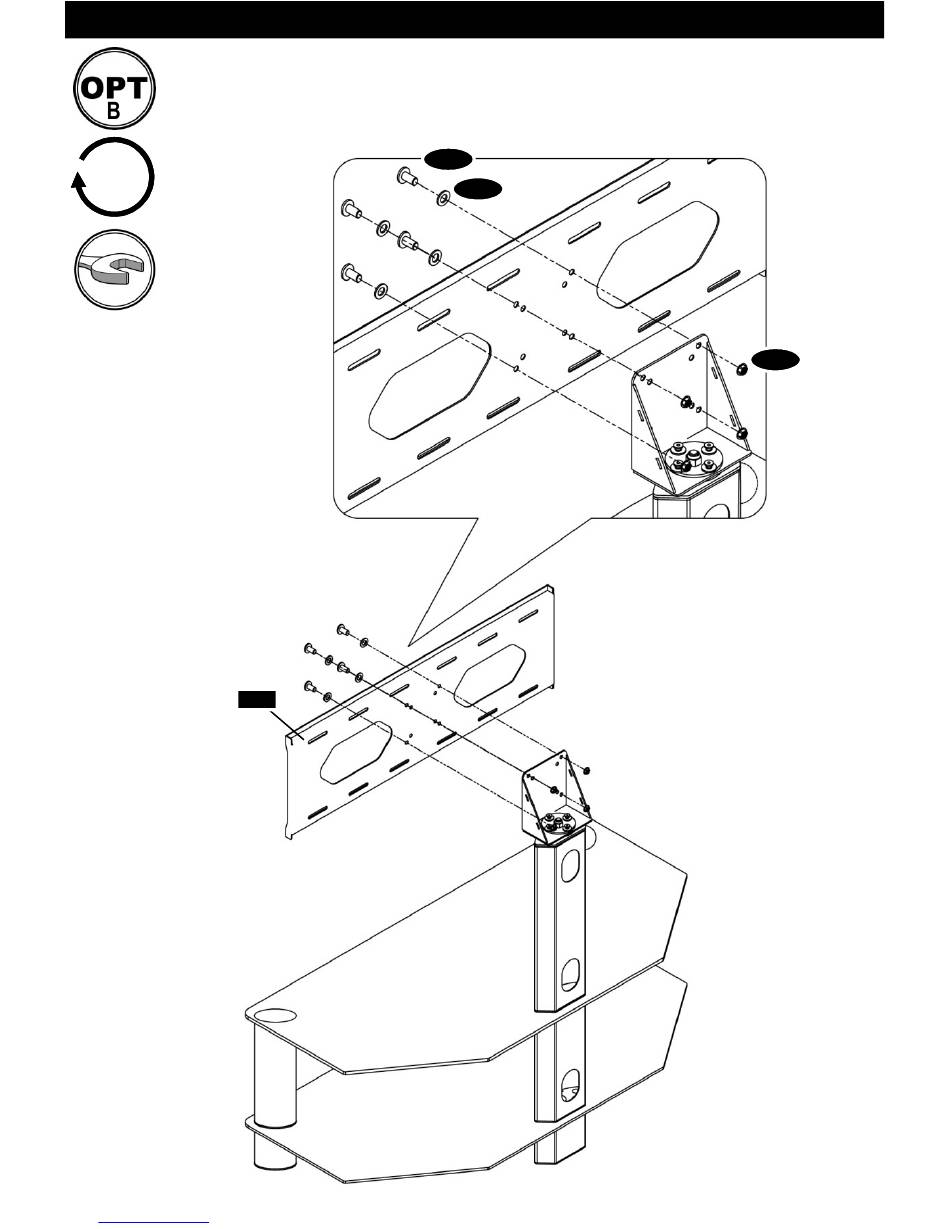 OPT
B